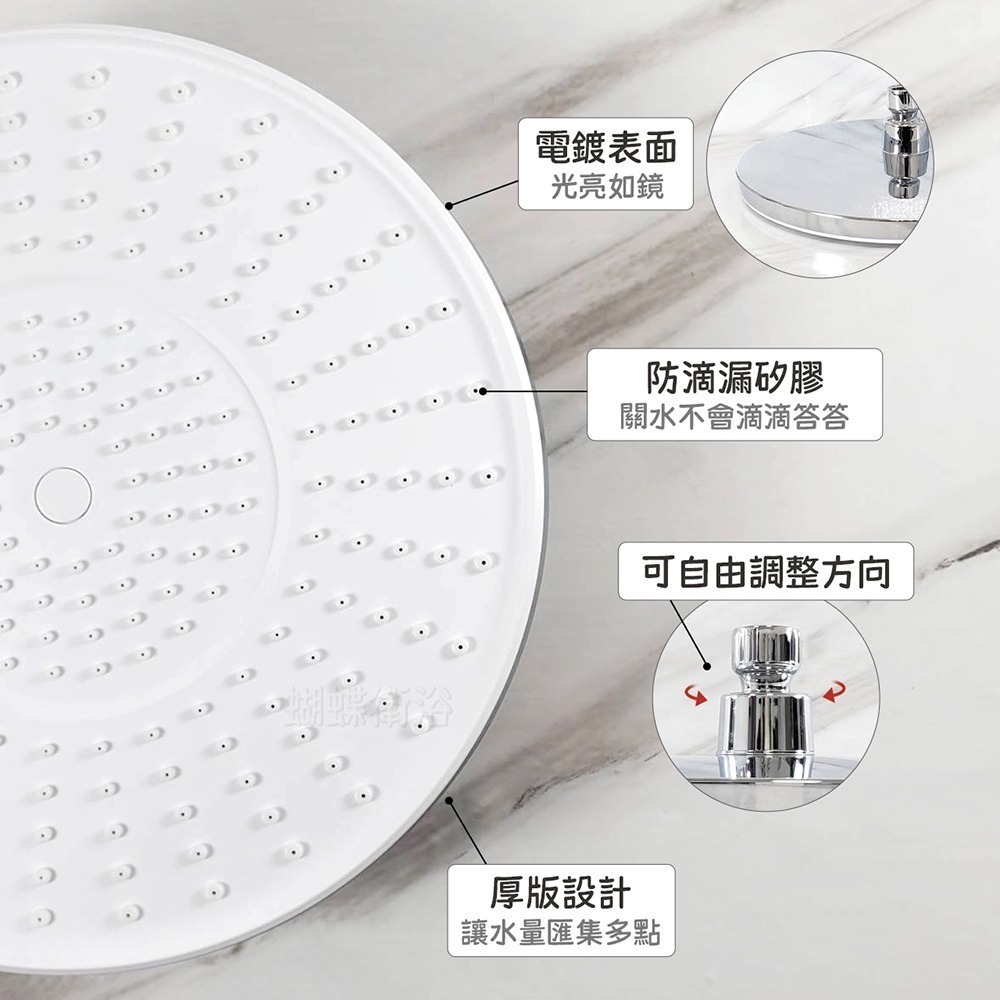 電鍍表面
光亮如鏡

防滴漏矽膠
關水不會滴滴答答

可自由調整方向

蝴蝶衛浴

厚版設計
讓水量匯集多點