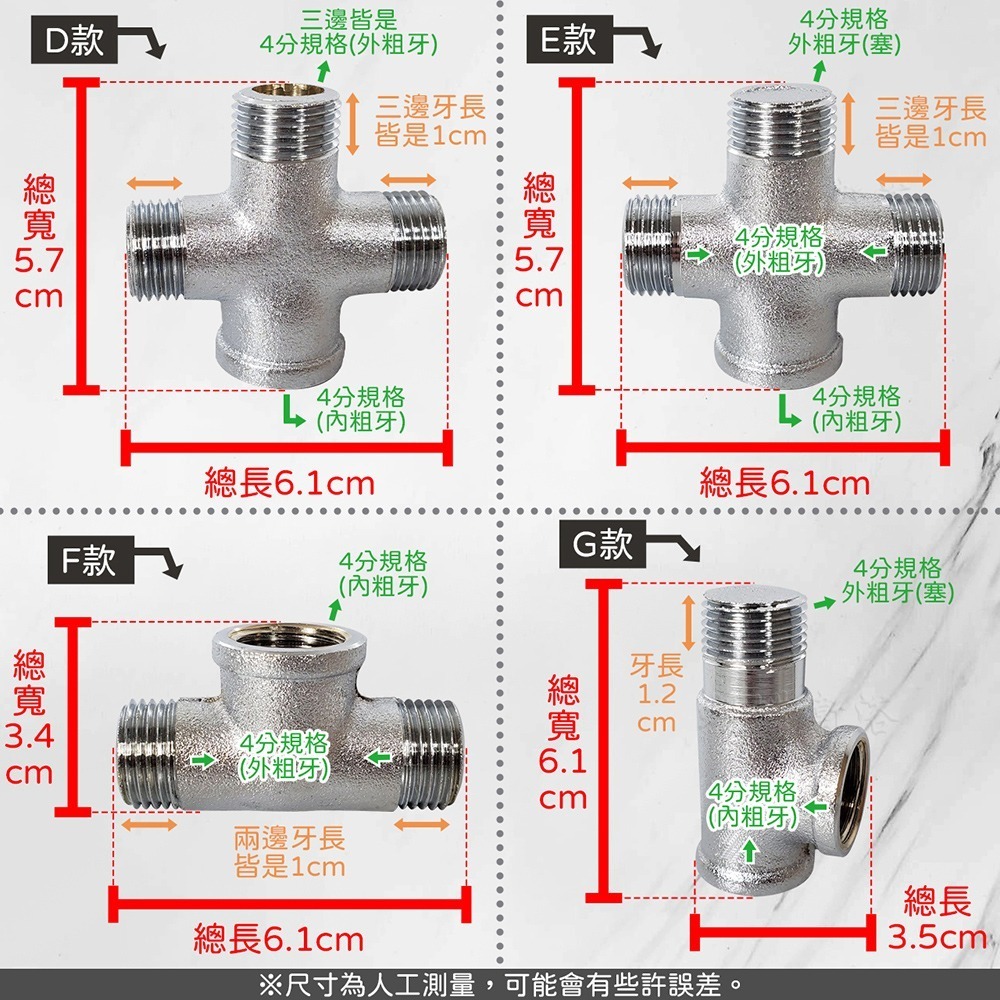 D款

三邊皆是
4分規格(外粗牙)

三邊牙長
皆是1cm

總寬
5.7
cm

4分規格
(內粗牙)

總長6.1cm

E款

4分規格
外粗牙(塞)

三邊牙長
皆是1cm

總寬
5.7
cm

4分規格
(外粗牙)

4分規格
(內粗牙)

總長6.1cm

F款

4分規格
(內粗牙)

總寬
3.4
cm

4分規格
(外粗牙)

兩邊牙長
皆是1cm

總長6.1cm

G款

4分規格
外粗牙(塞)

牙長
1.2
cm

總寬
6.1
cm

4分規格
(內粗牙)

總長
3.5cm

※尺寸為人工測量，可能會有些許誤差。