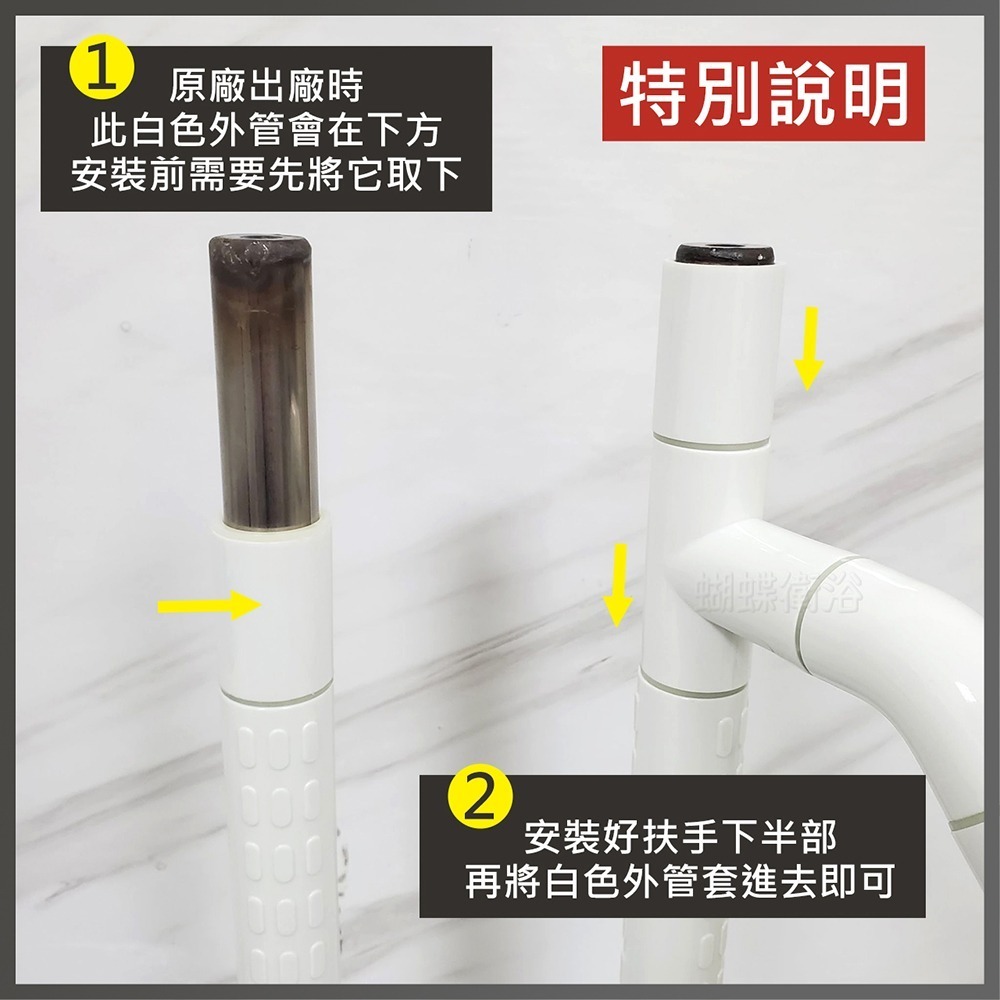 1 原廠出廠時
此白色外管會在下方
安裝前需要先將它取下

特別說明

蝴蝶衛浴

2 安裝好扶手下半部
再將白色外管套進去即可