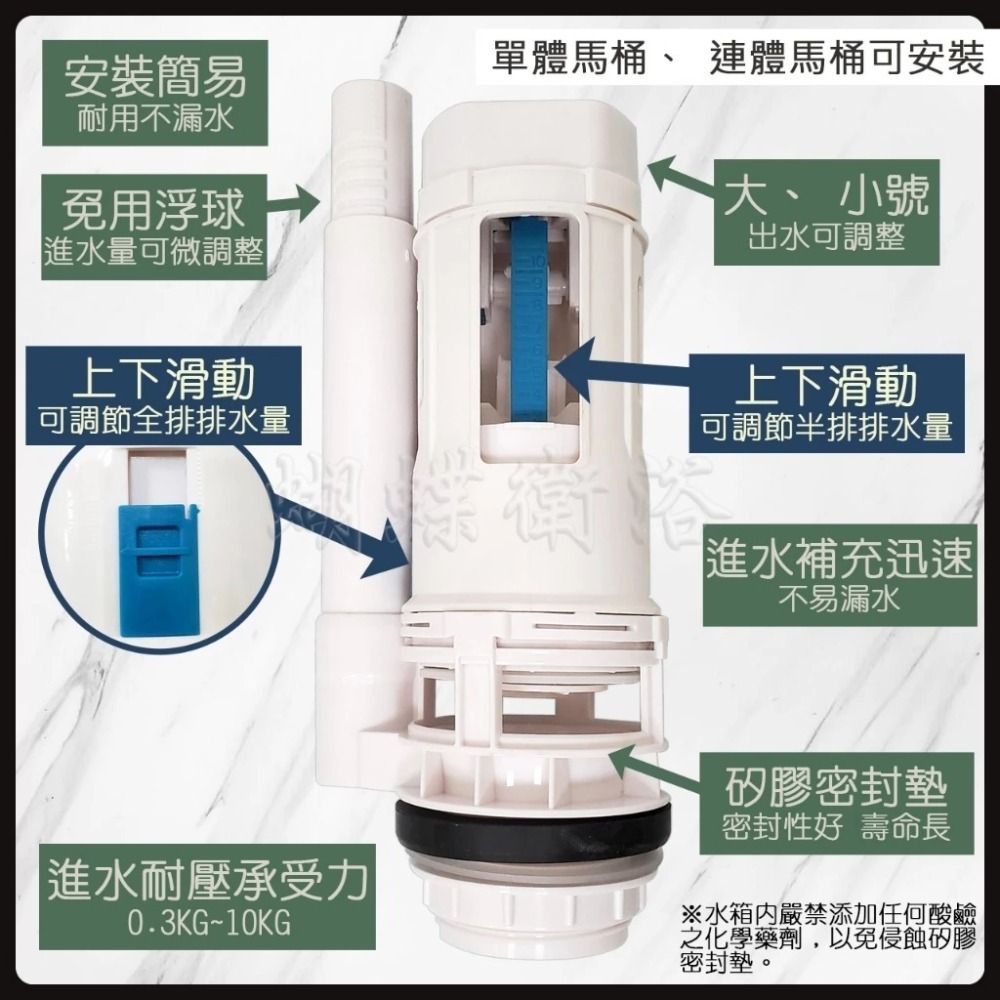 單體馬桶、 連體馬桶可安裝

安裝簡易
耐用不漏水

免用浮球
進水量可微調整

大、 小號
出水可調整

上下滑動
可調節全排排水量

上下滑動
可調節半排排水量

蝴蝶衛浴

進水補充迅速
不易漏水

矽膠密封墊
密封性好 壽命長

進水耐壓承受力
0.3KG~10KG

※水箱內嚴禁添加任何酸鹼之化學藥劑，以免侵蝕矽膠密封墊。