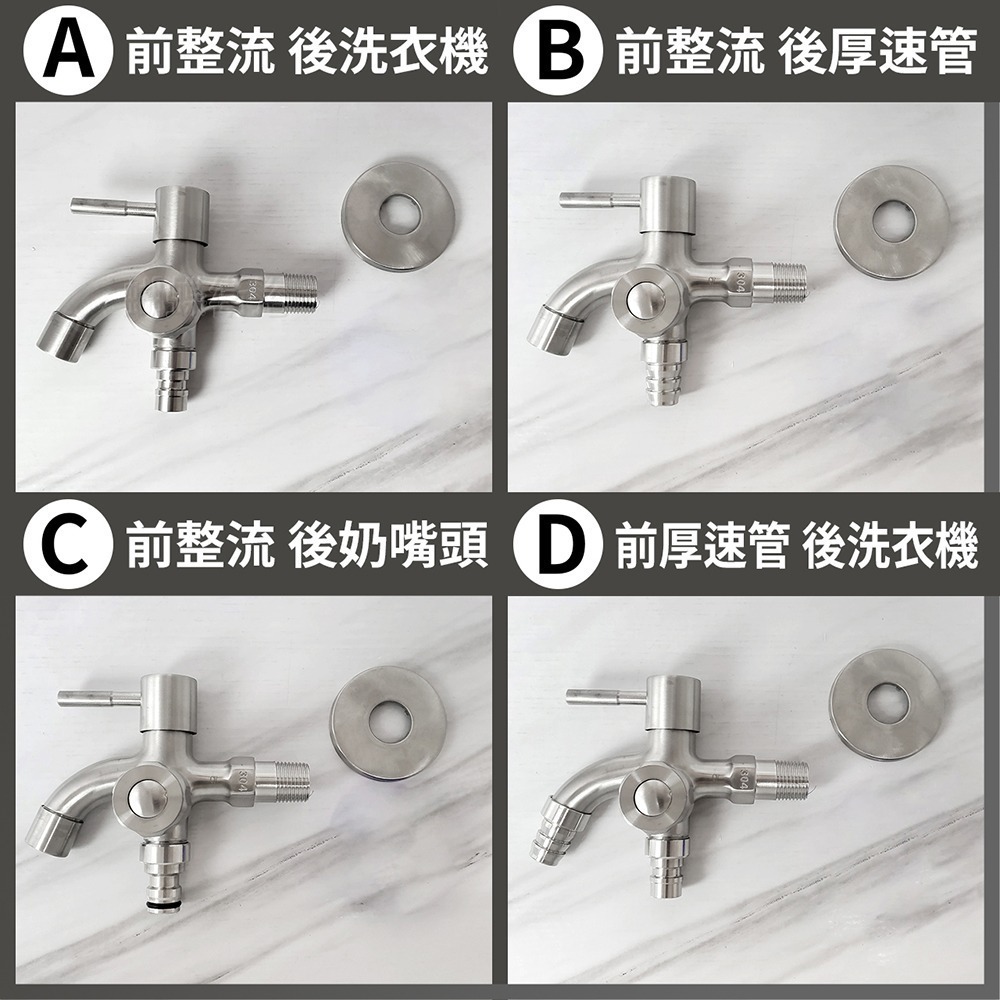 A 前整流 後洗衣機

304

B 前整流 後厚速管

304

C 前整流 後奶嘴頭

304

D 前厚速管 後洗衣機

304