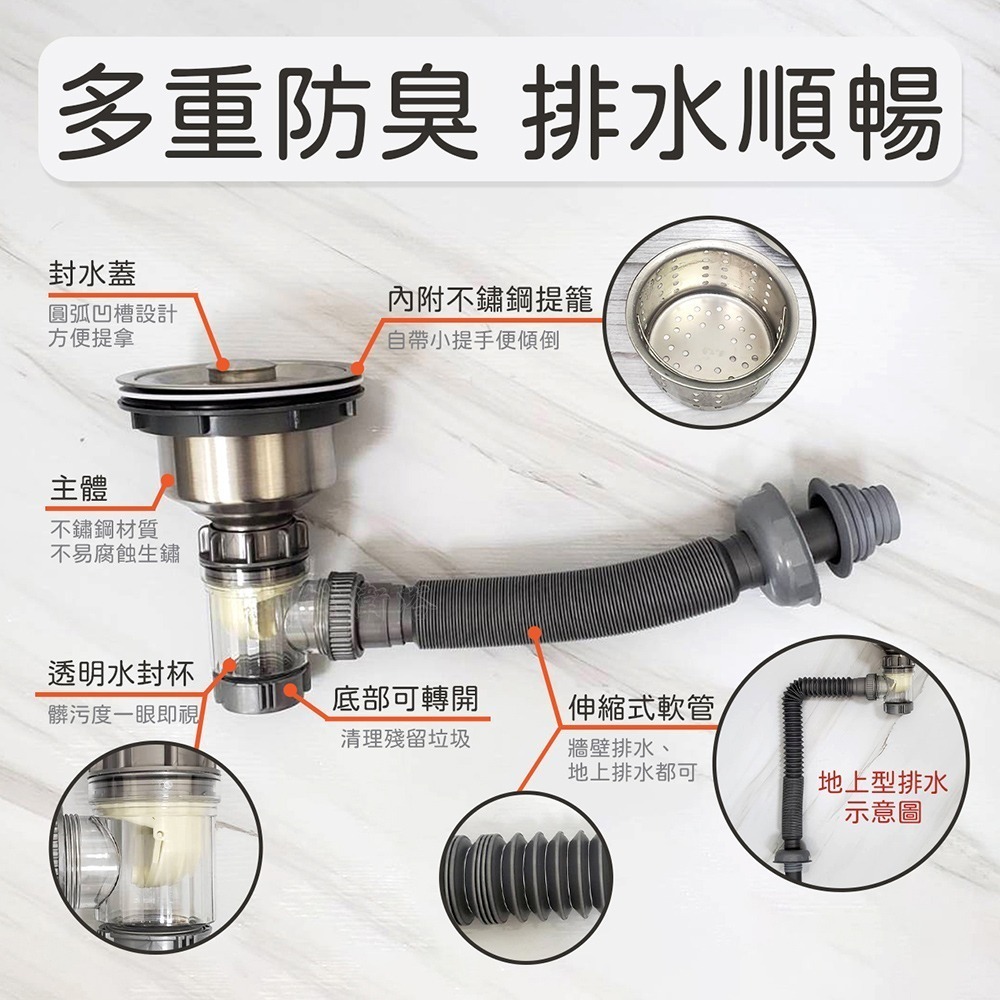 多重防臭 排水順暢

封水蓋
圓弧凹槽設計
方便提拿

內附不鏽鋼提籠
自帶小提手便傾倒

主體
不鏽鋼材質
不易腐蝕生鏽

透明水封杯
髒污度一眼即視

底部可轉開
清理殘留垃圾

伸縮式軟管
牆壁排水、
地上排水都可

地上型排水
示意圖