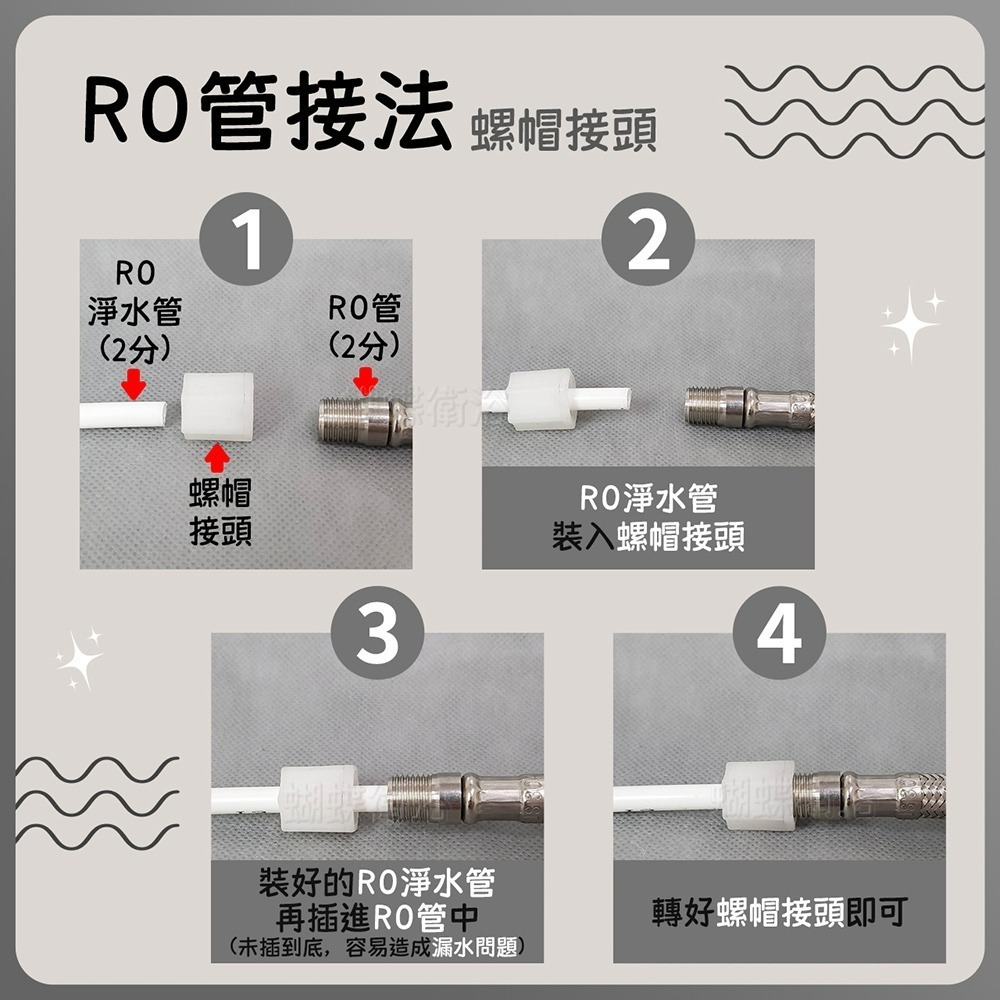 RO管接法 螺帽接頭

1

RO
淨水管
(2分)

RO管
(2分)

螺帽
接頭

2

RO淨水管
裝入螺帽接頭

3

裝好的RO淨水管
再插進RO管中
(未插到底,容易造成漏水問題)

4

轉好螺帽接頭即可