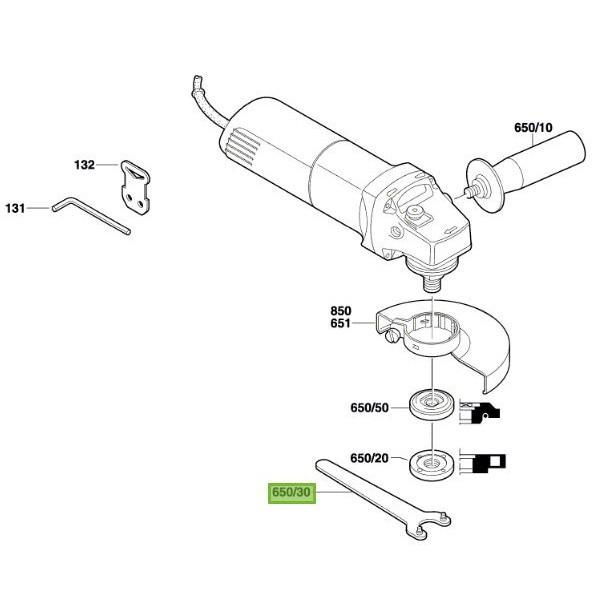 650/10

132

131

850
651

650/50

650/20

650/30