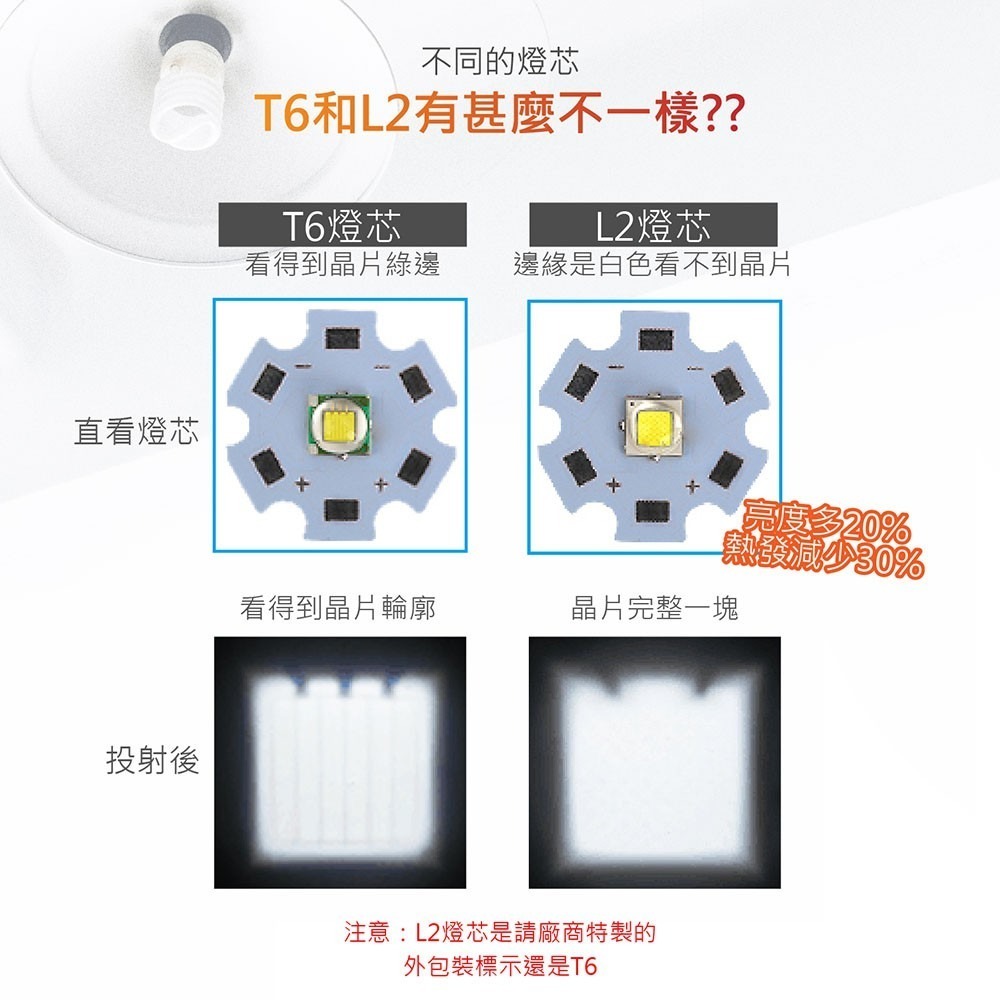 不同的燈芯
T6和L2有甚麼不一樣??

T6燈芯
看得到晶片綠邊

L2燈芯
邊緣是白色看不到晶片

直看燈芯

亮度多20%
熱發減少30%

看得到晶片輪廓

晶片完整一塊

投射後

注意：L2燈芯是請廠商特製的
外包裝標示還是T6