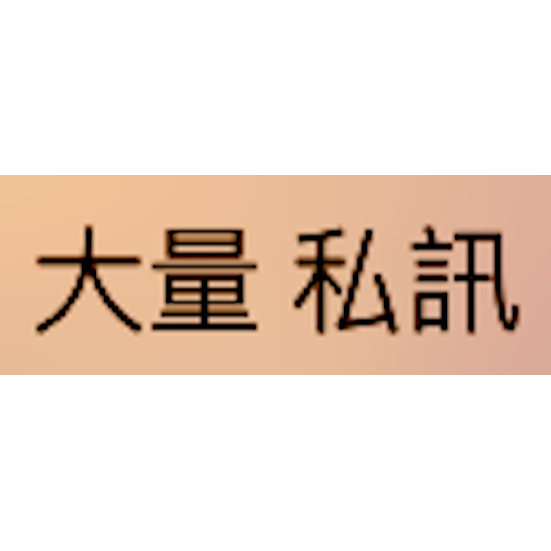 大量 私訊