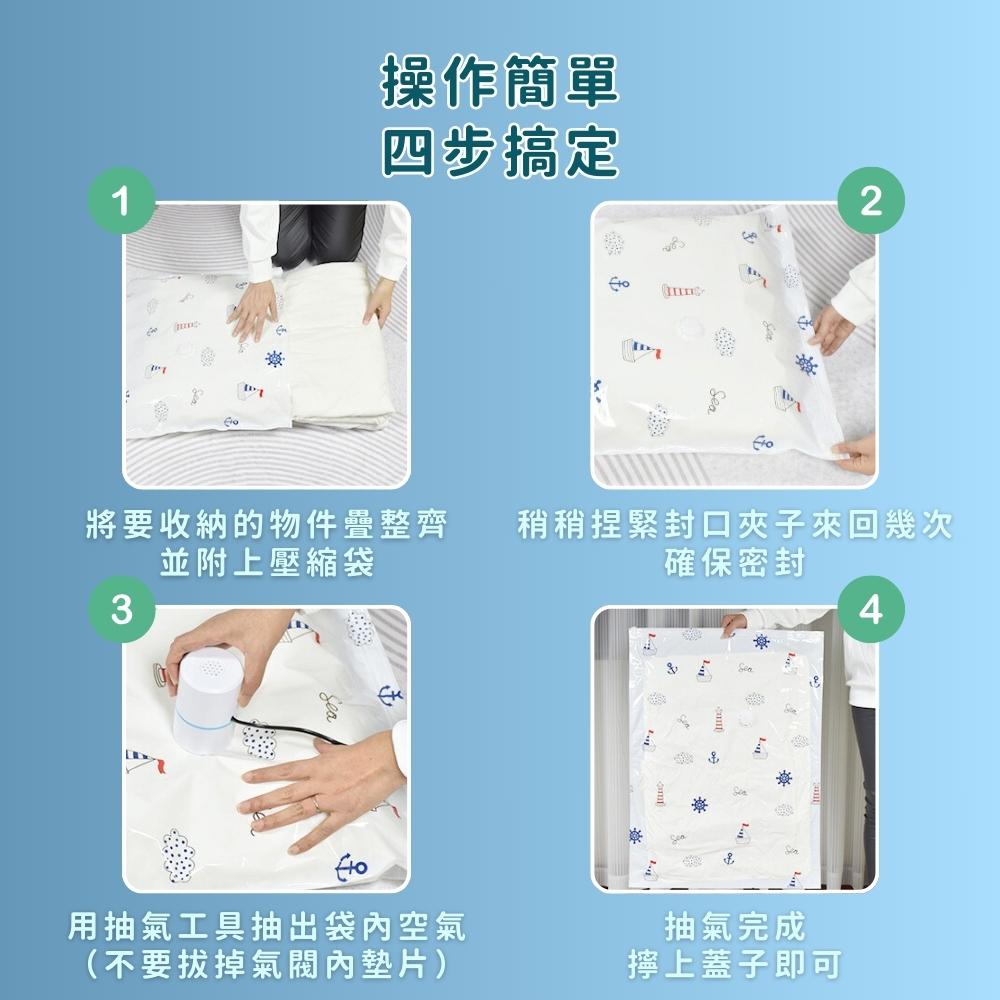 操作簡單
四步搞定

1

將要收納的物件疊整齊
並附上壓縮袋

2

稍稍捏緊封口夾子來回幾次
確保密封

3

用抽氣工具抽出袋內空氣
（不要拔掉氣閥內墊片）

4

抽氣完成
擰上蓋子即可