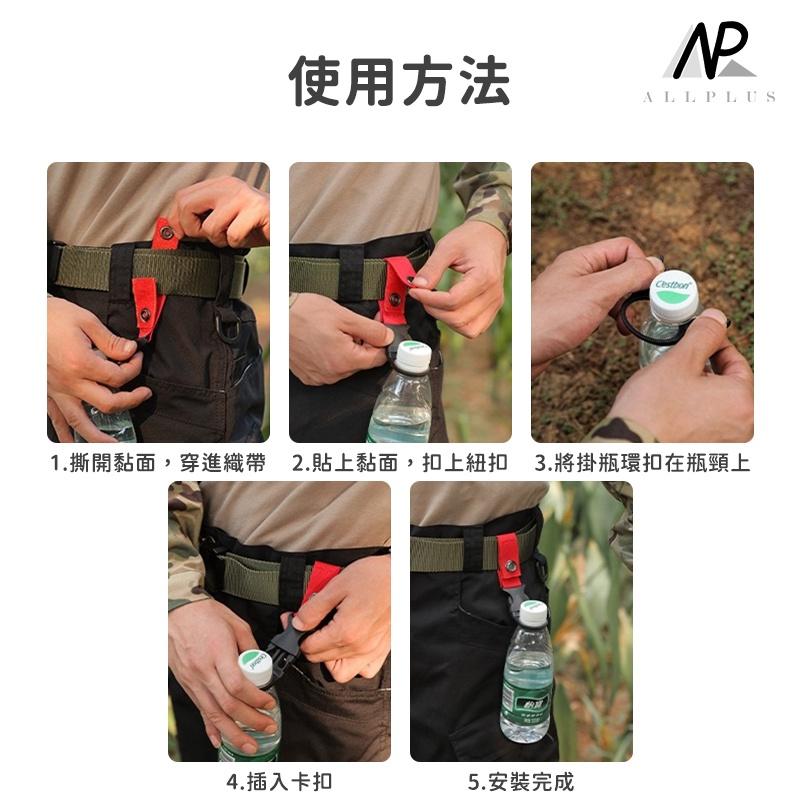 使用方法

AP
ALLPLUS

Cestbon

1.撕開黏面，穿進織帶

2.貼上黏面，扣上紐扣

3.將掛瓶環扣在瓶頸上

4.插入卡扣

5.安裝完成