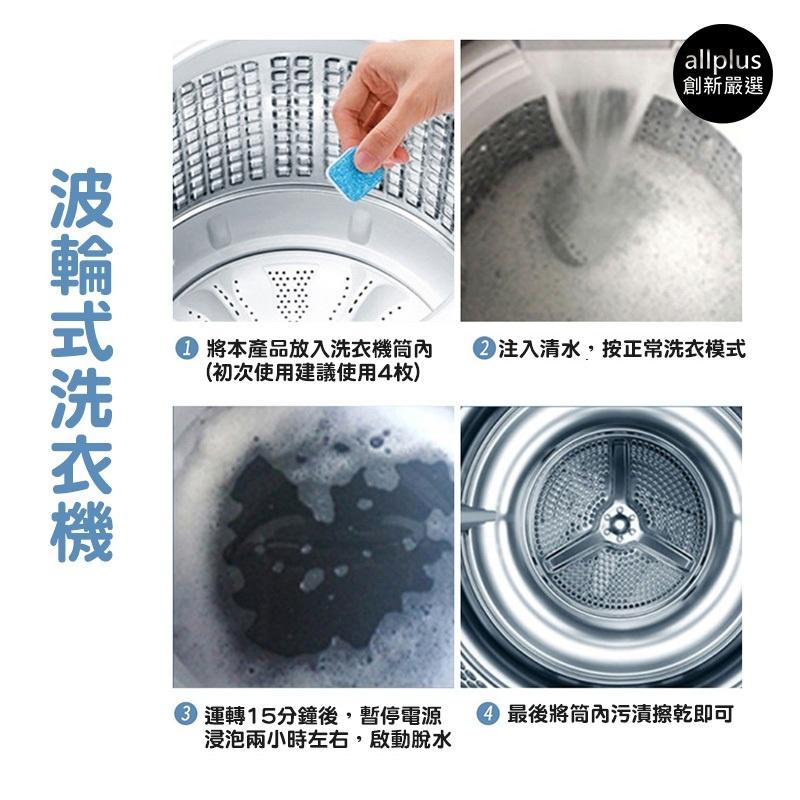 allplus
創新嚴選

波輪式洗衣機

1 將本產品放入洗衣機筒內
(初次使用建議使用4枚)

2 注入清水，按正常洗衣模式

3 運轉15分鐘後，暫停電源
浸泡兩小時左右，啟動脫水

4 最後將筒內污漬擦乾即可