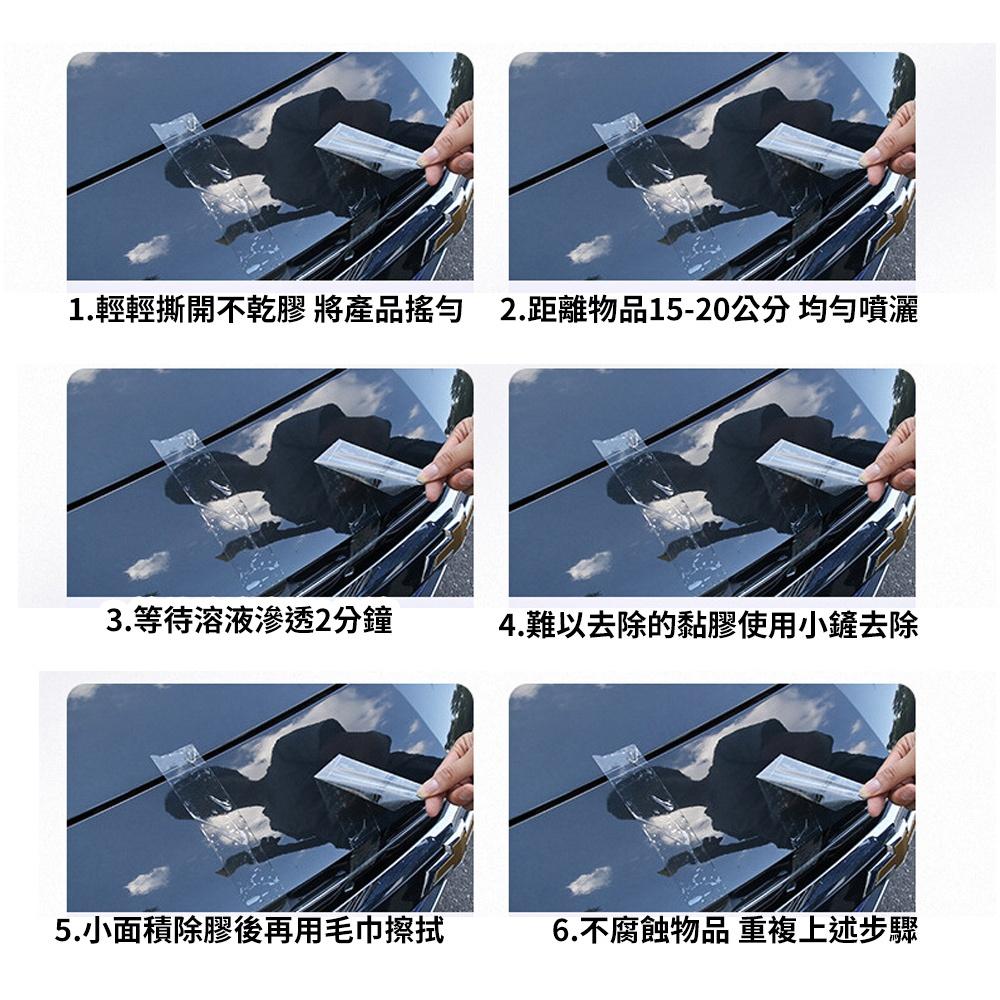 1.輕輕撕開不乾膠 將產品搖勻

2.距離物品15-20公分 均勻噴灑

3.等待溶液滲透2分鐘

4.難以去除的黏膠使用小鏟去除

5.小面積除膠後再用毛巾擦拭

6.不腐蝕物品 重複上述步驟