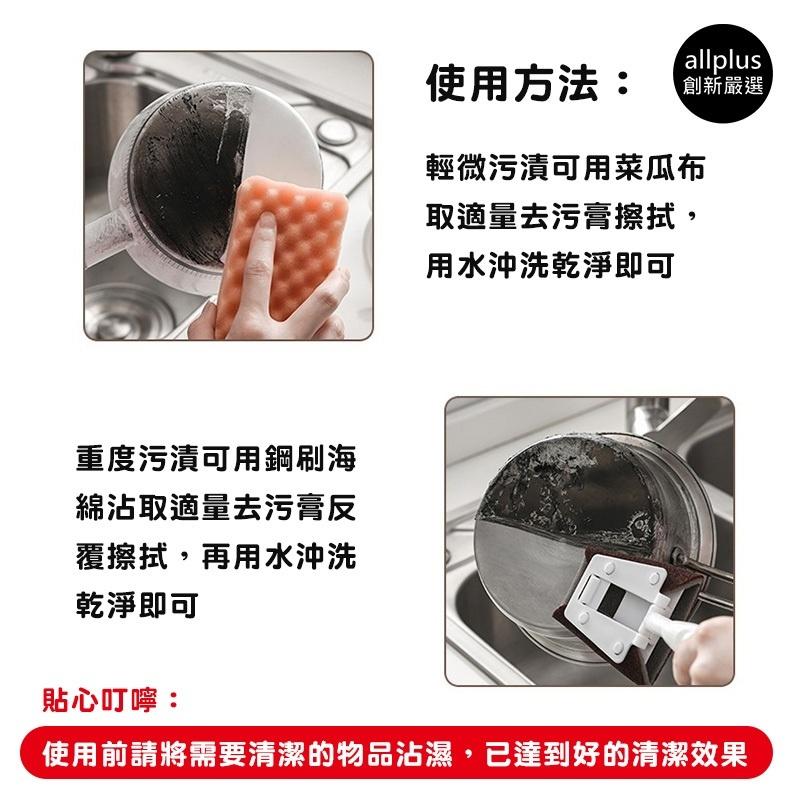 使用方法：

allplus
創新嚴選

輕微污漬可用菜瓜布取適量去污膏擦拭，用水沖洗乾淨即可

重度污漬可用鋼刷海綿沾取適量去污膏反覆擦拭，再用水沖洗乾淨即可

貼心叮嚀：

使用前請將需要清潔的物品沾濕，已達到好的清潔效果