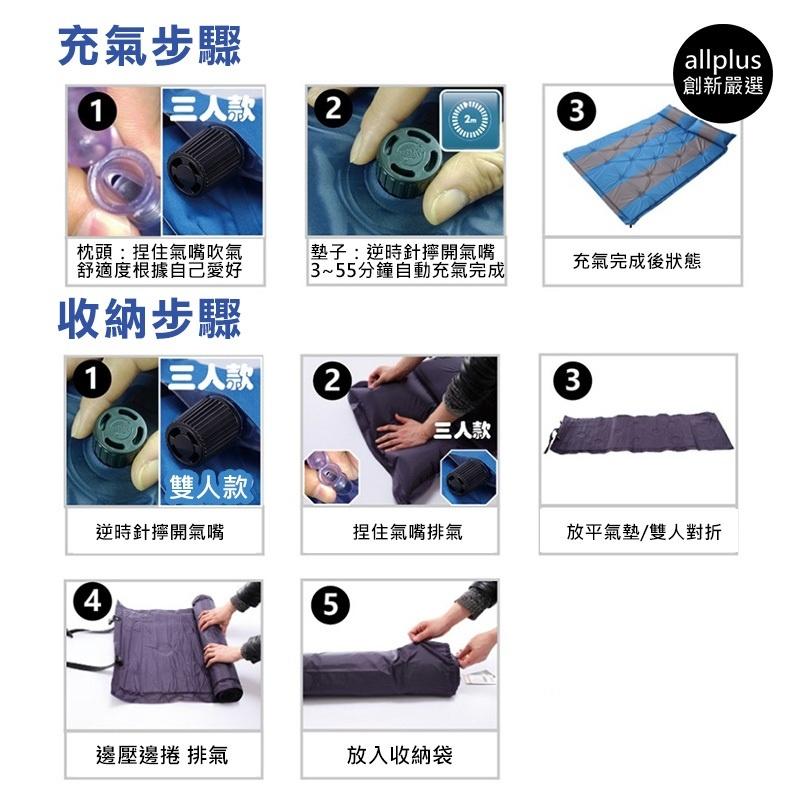 充氣步驟

allplus
創新嚴選

1
三人款
枕頭：捏住氣嘴吹氣
舒適度根據自己愛好

2
2m
墊子：逆時針擰開氣嘴
3~55分鐘自動充氣完成

3
充氣完成後狀態

收納步驟

1
三人款
雙人款
逆時針擰開氣嘴

2
三人款
捏住氣嘴排氣

3
放平氣墊/雙人對折

4
邊壓邊捲 排氣

5
放入收納袋