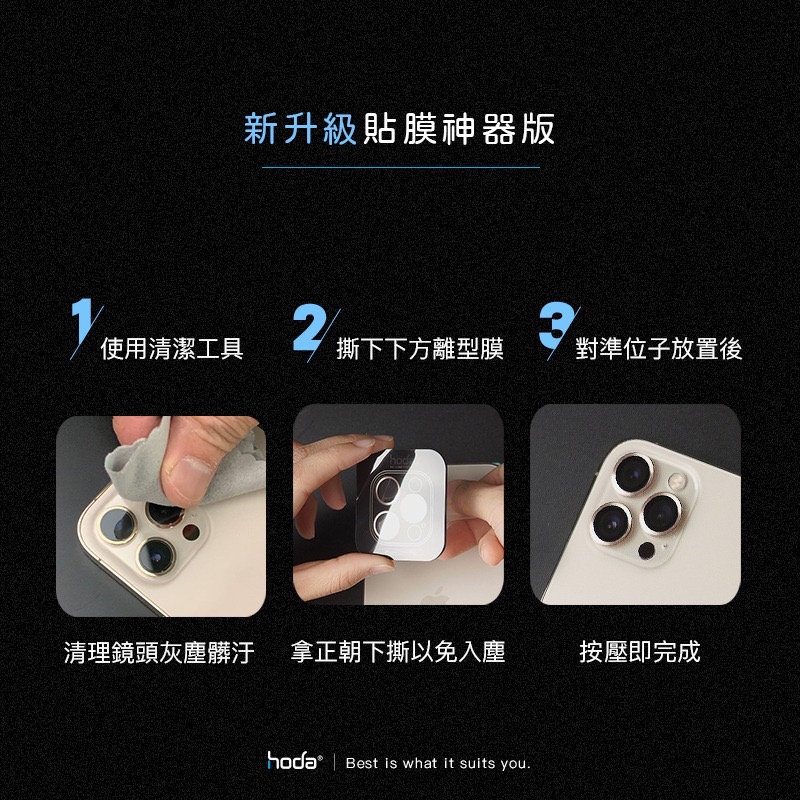 新升級貼膜神器版

1 使用清潔工具

2 撕下下方離型膜

3 對準位子放置後

hoda

清理鏡頭灰塵髒汙

拿正朝下撕以免入塵

按壓即完成

hoda® | Best is what it suits you.