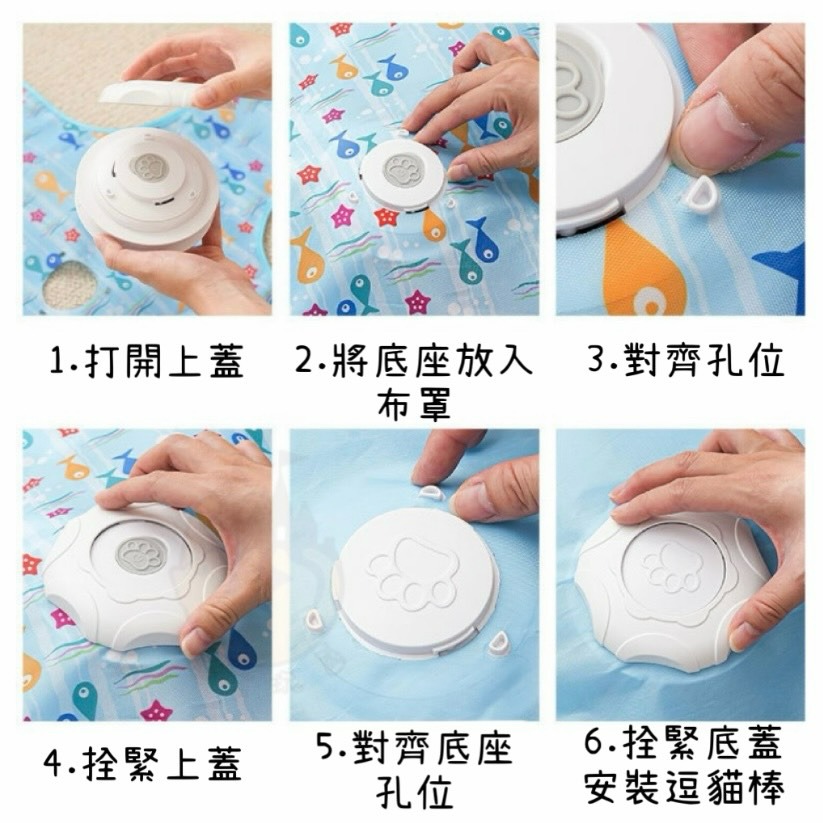 1.打開上蓋

2.將底座放入布罩

3.對齊孔位

4.拴緊上蓋

5.對齊底座孔位

6.拴緊底蓋安裝逗貓棒