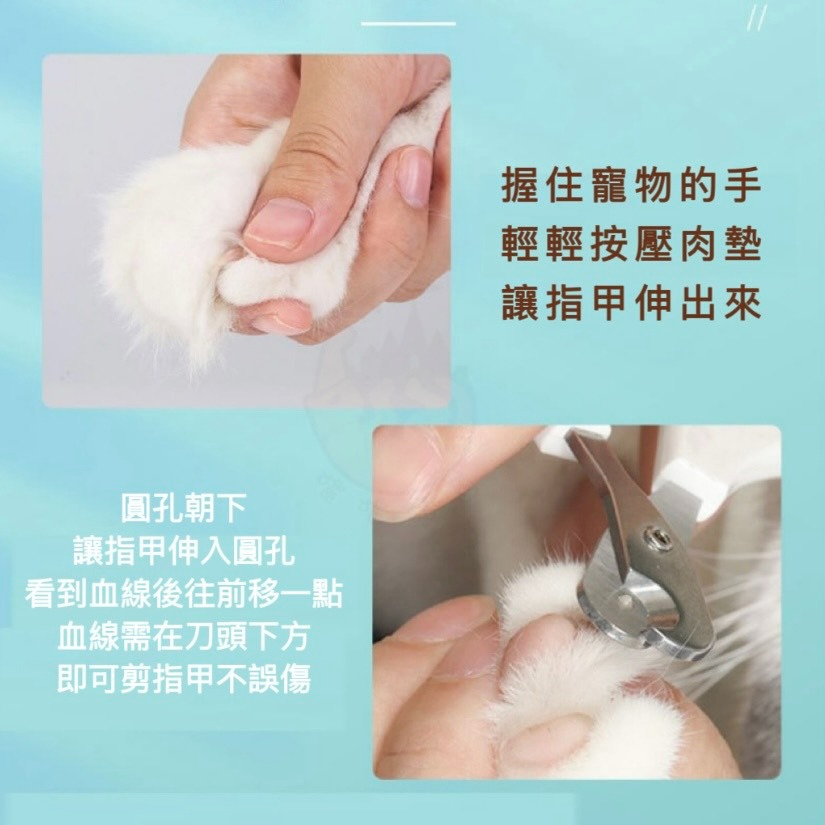 握住寵物的手
輕輕按壓肉墊
讓指甲伸出來

圓孔朝下
讓指甲伸入圓孔
看到血線後往前移一點
血線需在刀頭下方
即可剪指甲不誤傷