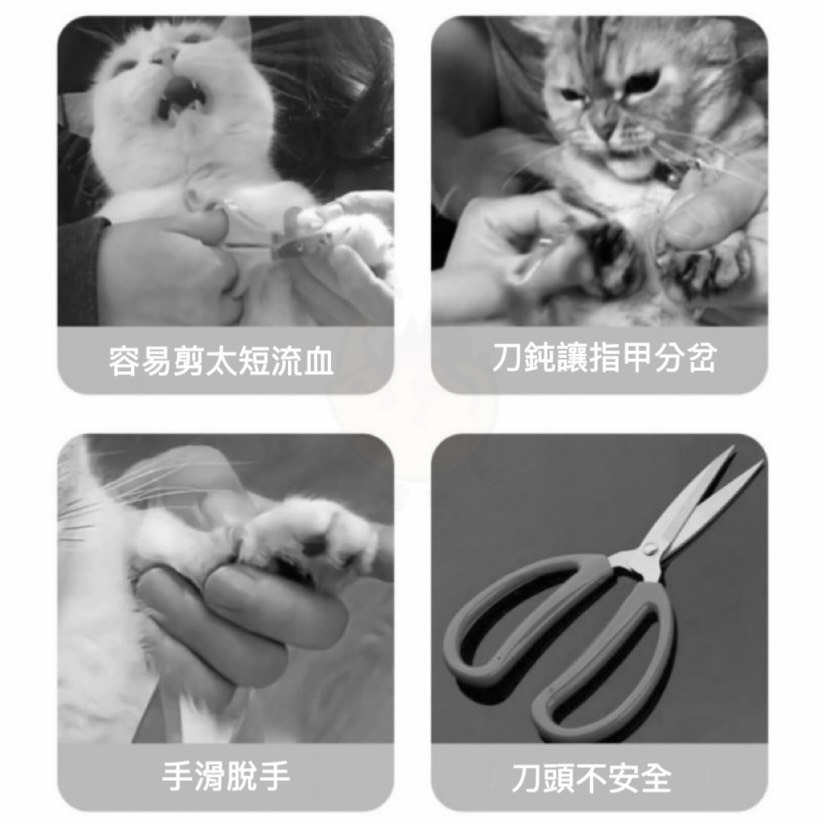 容易剪太短流血

刀鈍讓指甲分岔

手滑脫手

刀頭不安全