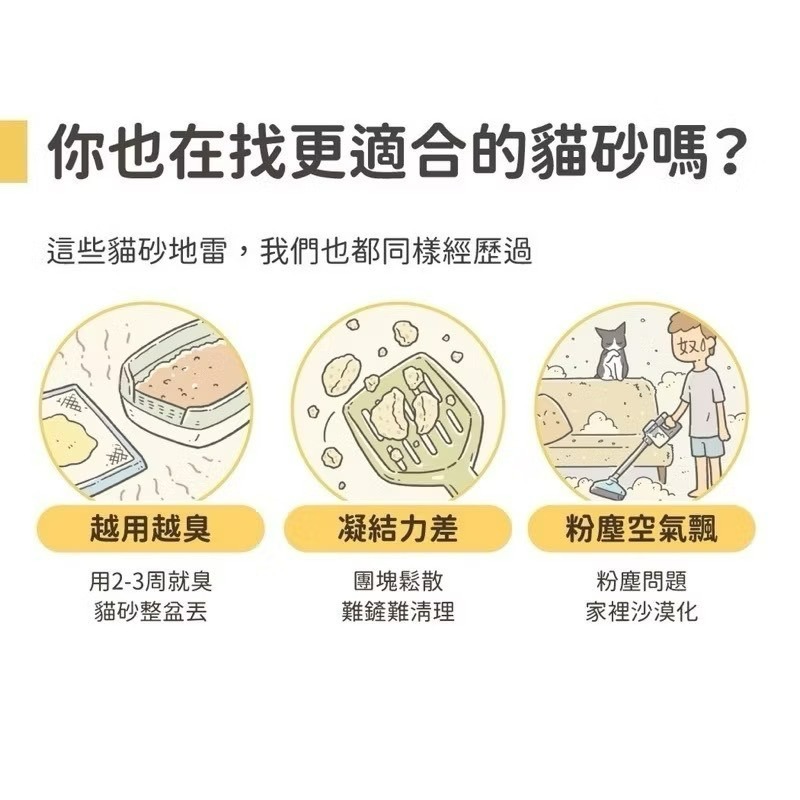 你也在找更適合的貓砂嗎？

這些貓砂地雷，我們也都同樣經歷過

奴

越用越臭

用2-3周就臭
貓砂整盆丟

凝結力差

團塊鬆散
難鏟難清理

粉塵空氣飄

粉塵問題
家裡沙漠化