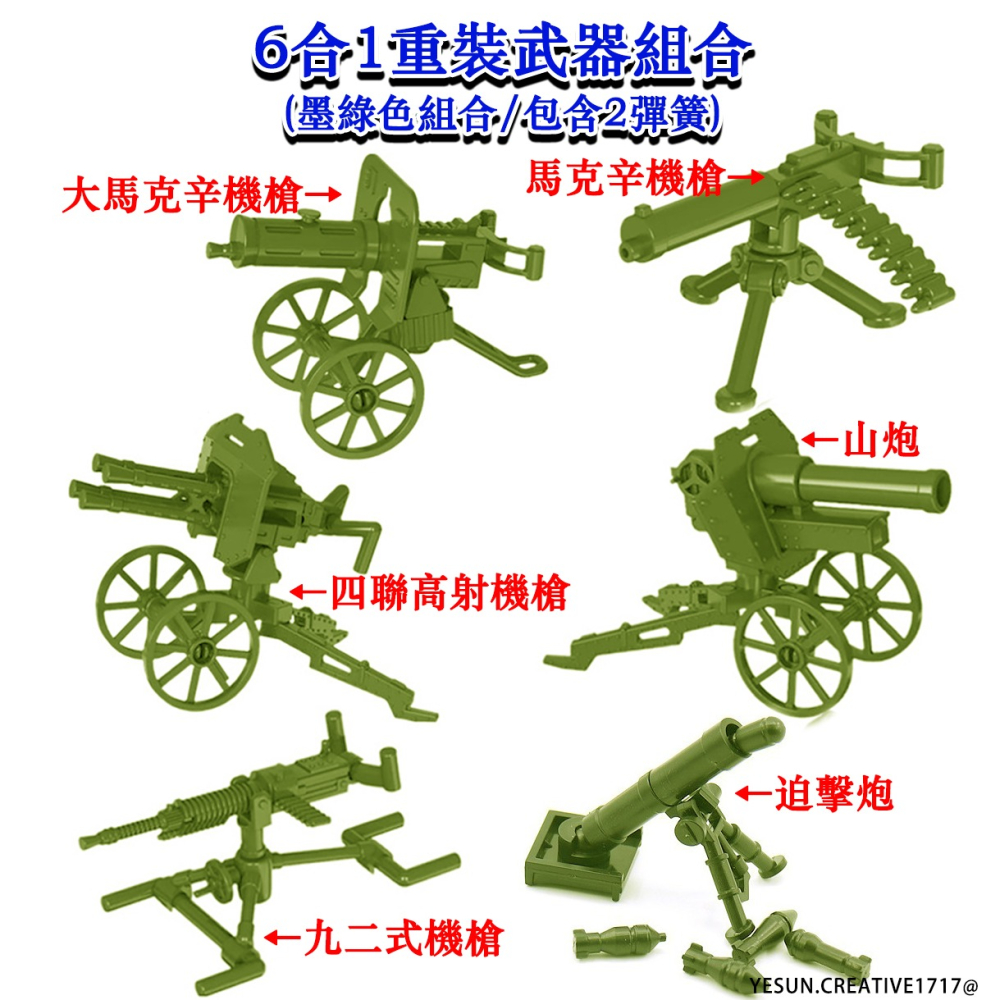 6合1重裝武器組合
(墨綠色組合/包含2彈簧)

大馬克辛機槍→

馬克辛機槍→

←山炮

←四聯高射機槍

←迫擊炮

←九二式機槍

YESUN.CREATIVE1717@