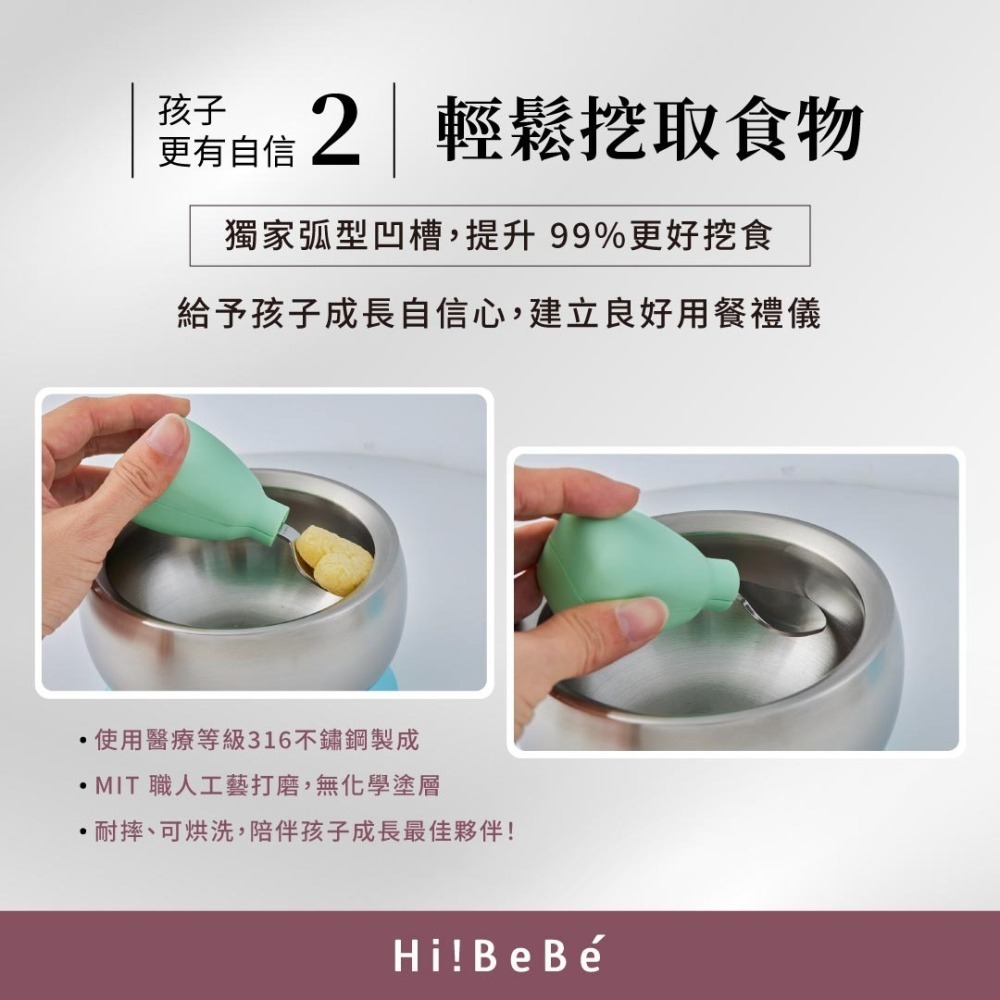 孩子
更有自信 2 輕鬆挖取食物

獨家弧型凹槽,提升 99%更好挖食

給予孩子成長自信心,建立良好用餐禮儀

• 使用醫療等級316不鏽鋼製成
• MIT 職人工藝打磨,無化學塗層
• 耐摔、可烘洗,陪伴孩子成長最佳夥伴!

Hi!BeBé