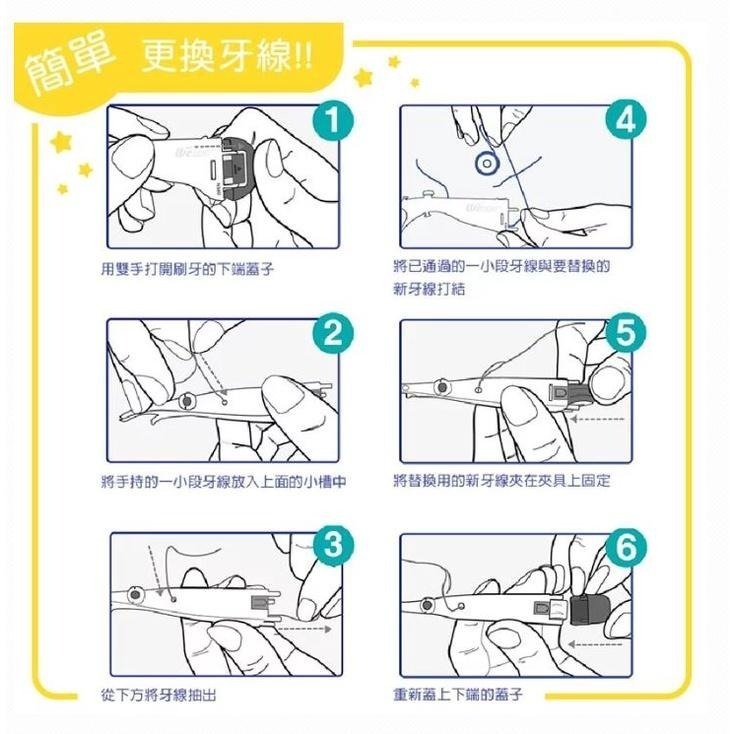 簡單 更換牙線!!

1
用雙手打開刷牙的下端蓋子

2
將手持的一小段牙線放入上面的小槽中

3
從下方將牙線抽出

4
將已通過的一小段牙線與要替換的新牙線打結

5
將替換用的新牙線夾在夾具上固定

6
重新蓋上下端的蓋子