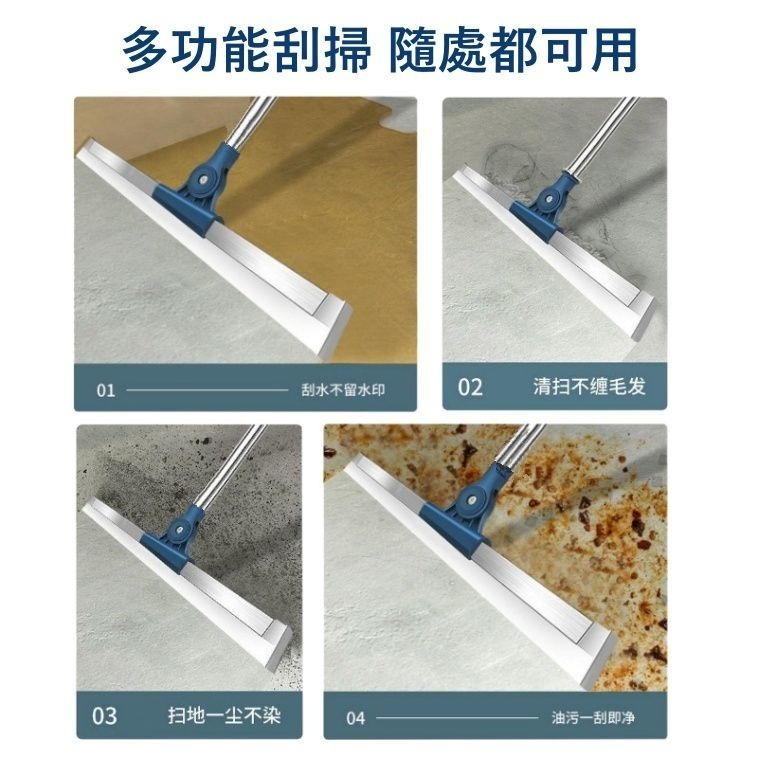 多功能刮掃 隨處都可用

01 刮水不留水印

02 清扫不缠毛发

03 扫地一尘不染

04 油污一刮即净