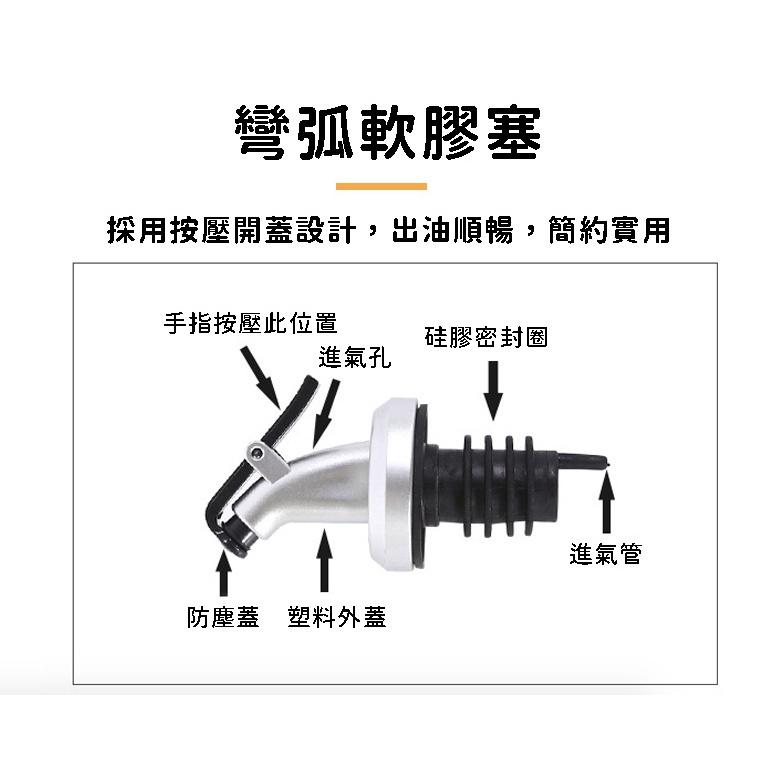 彎弧軟膠塞

採用按壓開蓋設計，出油順暢，簡約實用

手指按壓此位置

進氣孔

硅膠密封圈

進氣管

防塵蓋

塑料外蓋