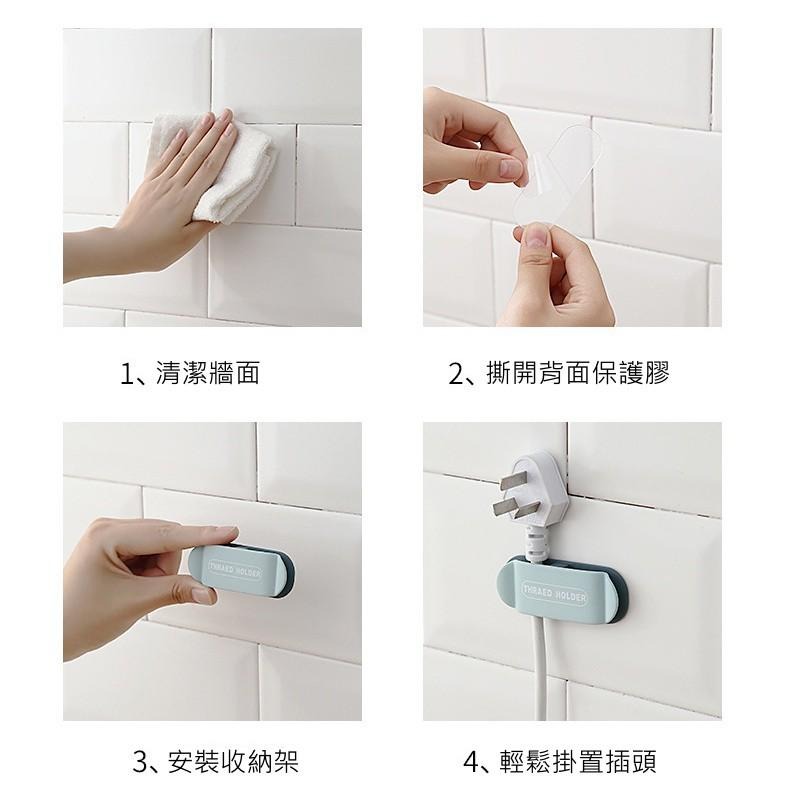 1、清潔牆面

2、撕開背面保護膠

THRAED HOLDER

3、安裝收納架

THRAED HOLDER

4、輕鬆掛置插頭