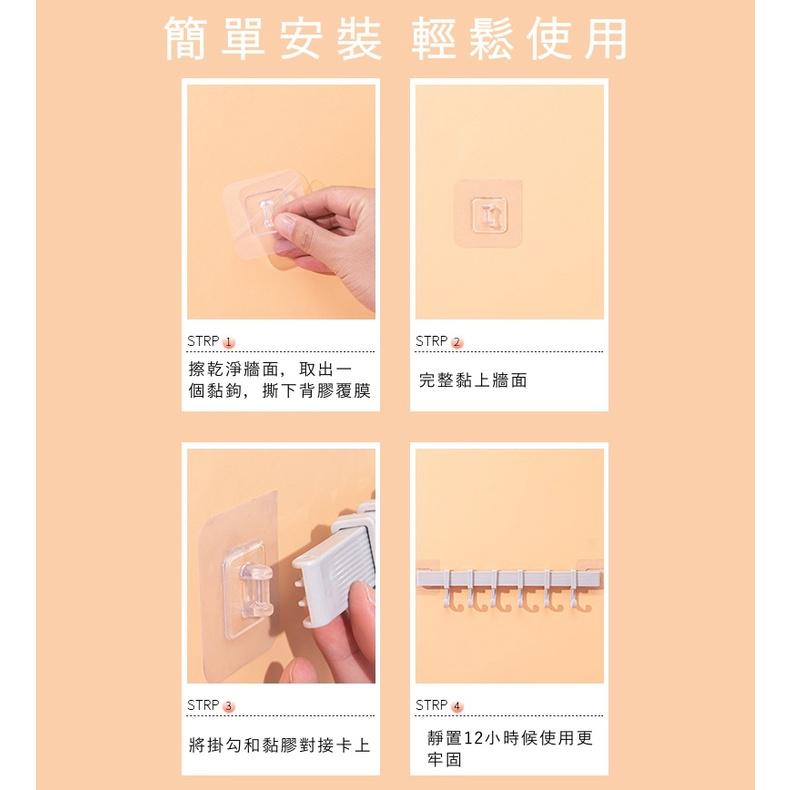 簡單安裝 輕鬆使用

STRP 1
擦乾淨牆面，取出一個黏鉤，撕下背膠覆膜

STRP 2
完整黏上牆面

STRP 3
將掛勾和黏膠對接卡上

STRP 4
靜置12小時候使用更牢固