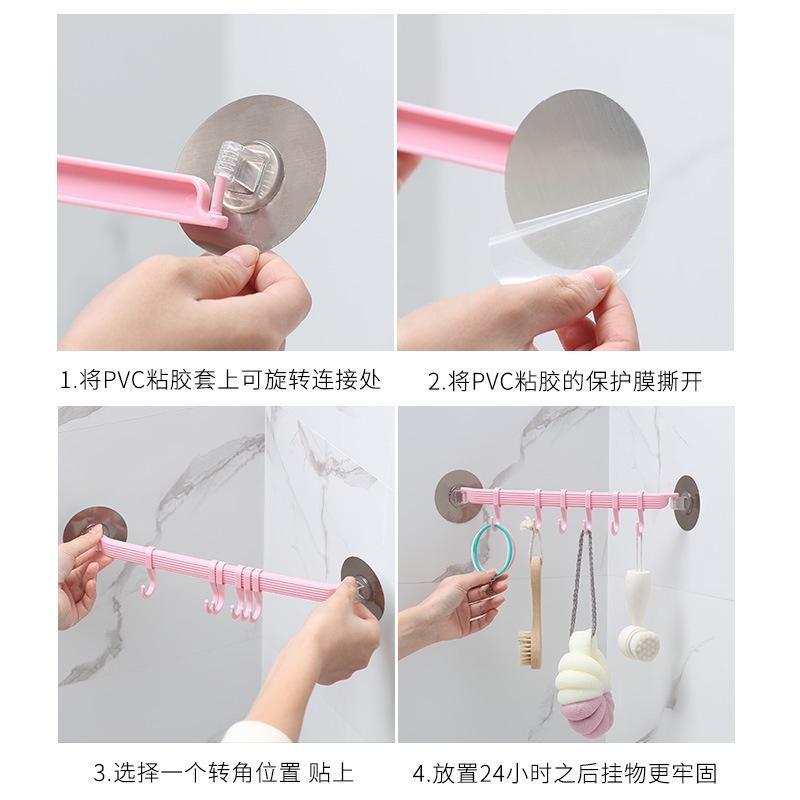 1.将PVC粘胶套上可旋转连接处

2.将PVC粘胶的保护膜撕开

3.选择一个转角位置 贴上

4.放置24小时之后挂物更牢固