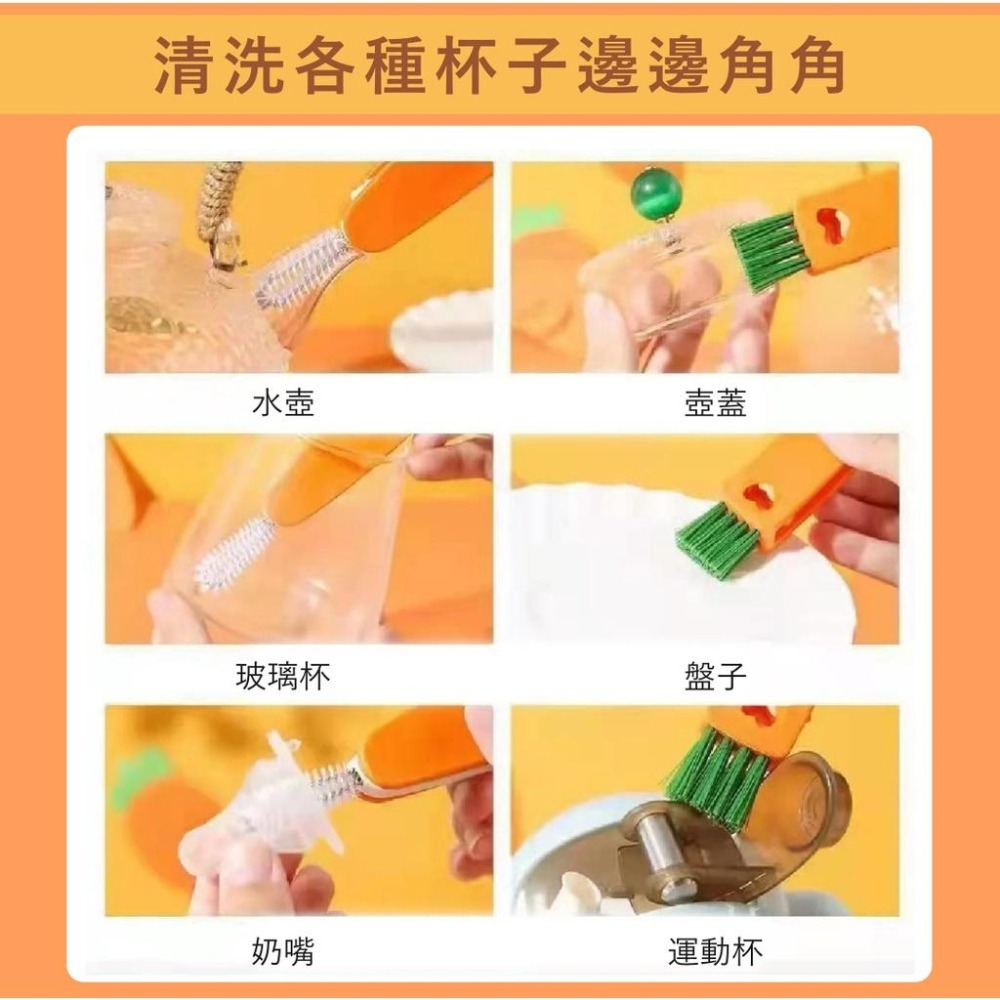 清洗各種杯子邊邊角角

水壺

壺蓋

玻璃杯

盤子

奶嘴

運動杯