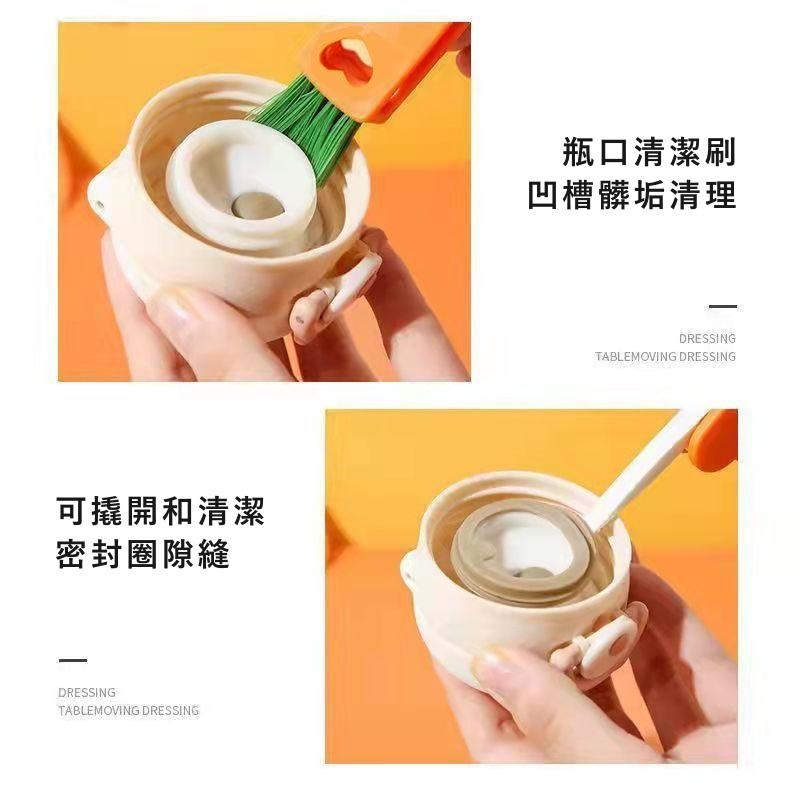 瓶口清潔刷
凹槽髒垢清理

DRESSING
TABLEMOVING DRESSING

可撬開和清潔
密封圈隙縫

DRESSING
TABLEMOVING DRESSING