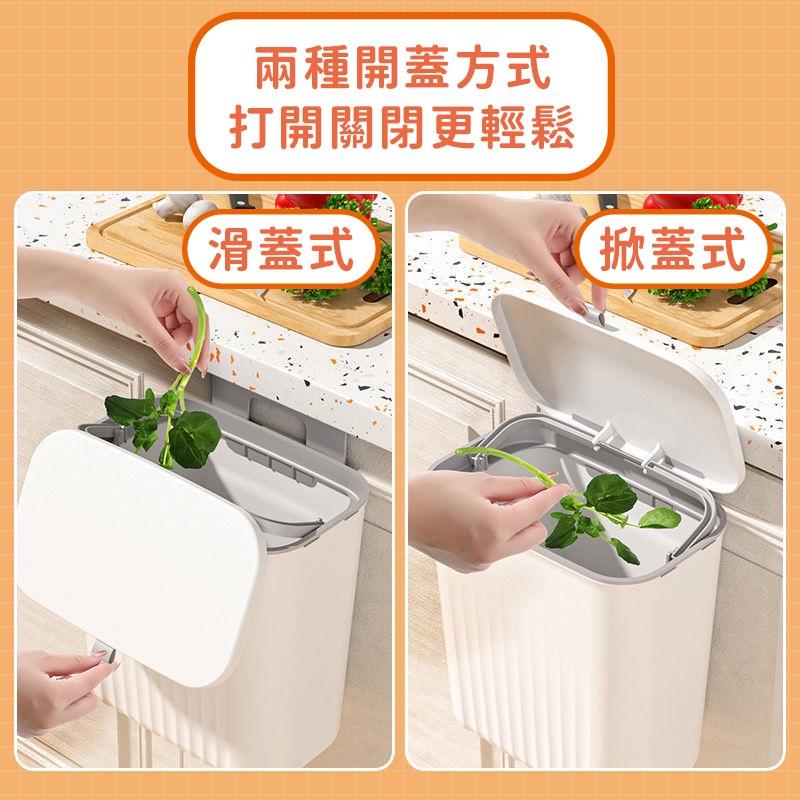 兩種開蓋方式
打開關閉更輕鬆

滑蓋式

掀蓋式