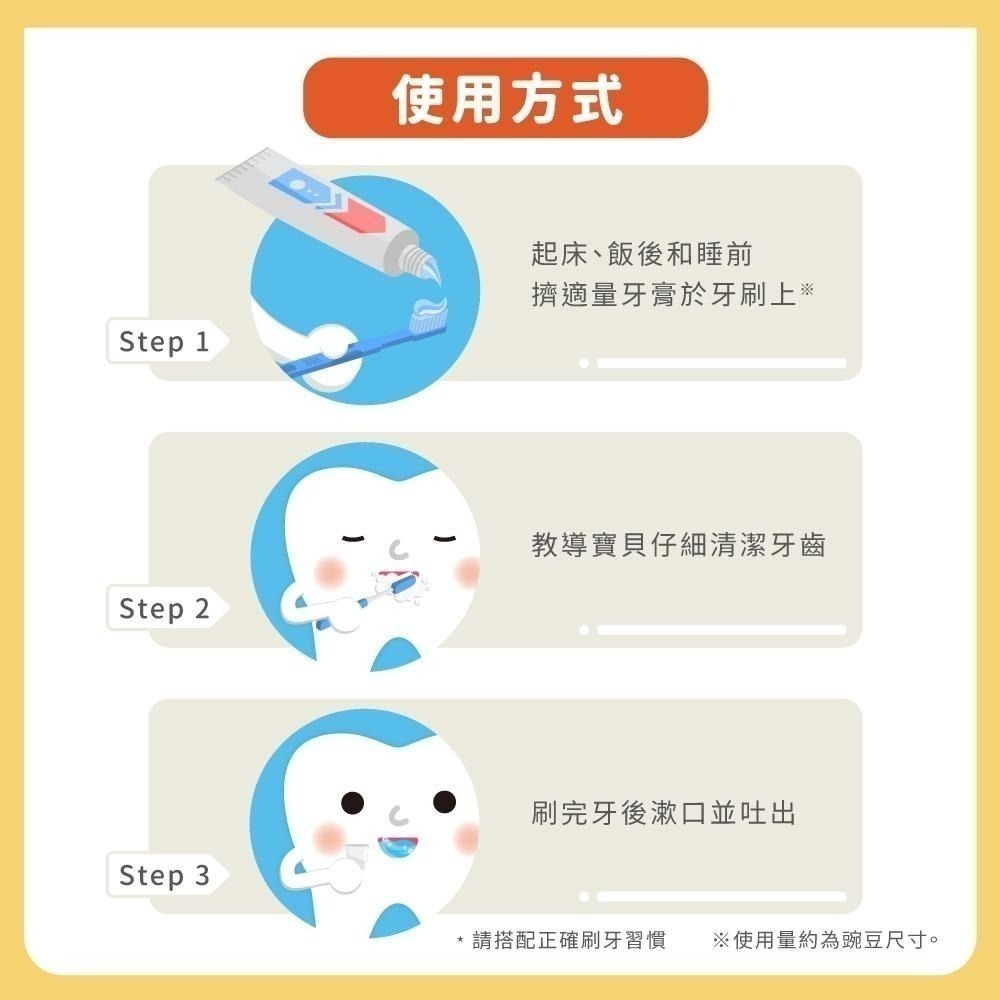 使用方式

Step 1

起床、飯後和睡前
擠適量牙膏於牙刷上※

Step 2

教導寶貝仔細清潔牙齒

Step 3

刷完牙後漱口並吐出

* 請搭配正確刷牙習慣　※使用量約為豌豆尺寸。