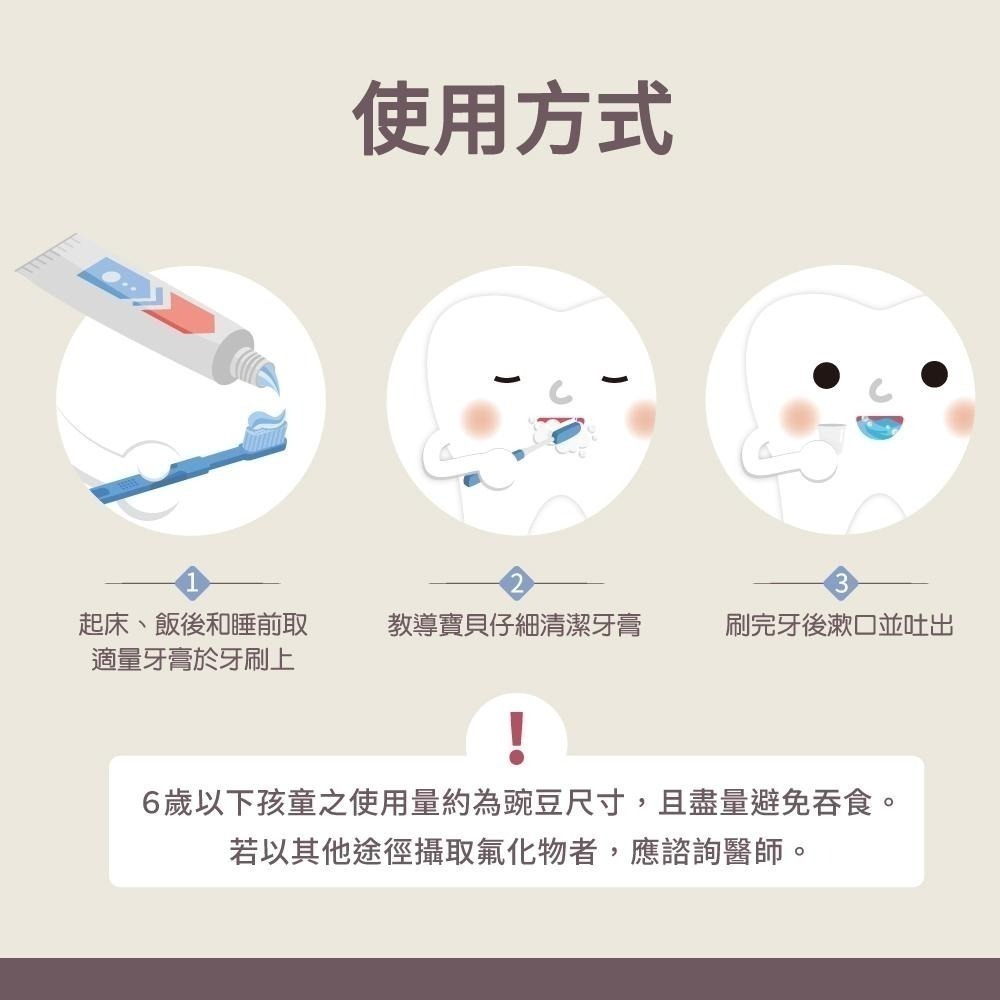 使用方式

1
起床、飯後和睡前取適量牙膏於牙刷上

2
教導寶貝仔細清潔牙膏

3
刷完牙後漱口並吐出

!
6歲以下孩童之使用量約為豌豆尺寸，且盡量避免吞食。
若以其他途徑攝取氟化物者，應諮詢醫師。