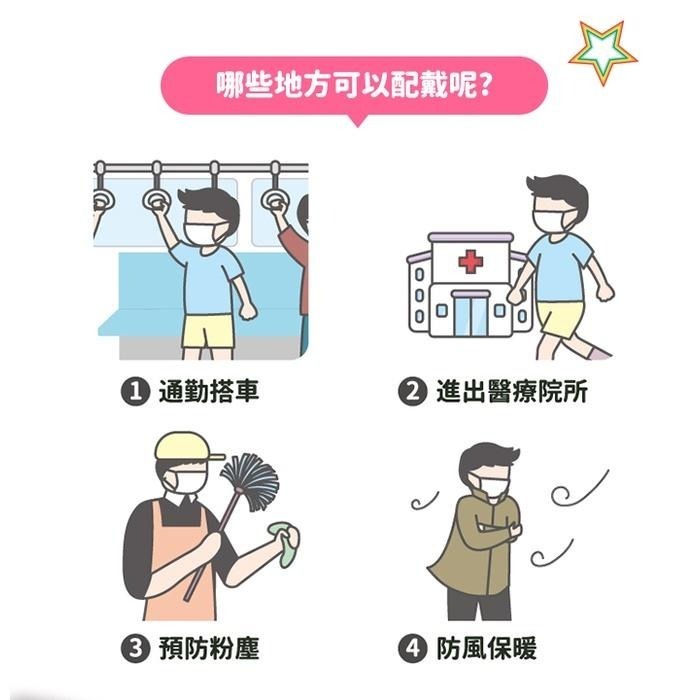 哪些地方可以配戴呢?

❶ 通勤搭車

❷ 進出醫療院所

❸ 預防粉塵

❹ 防風保暖