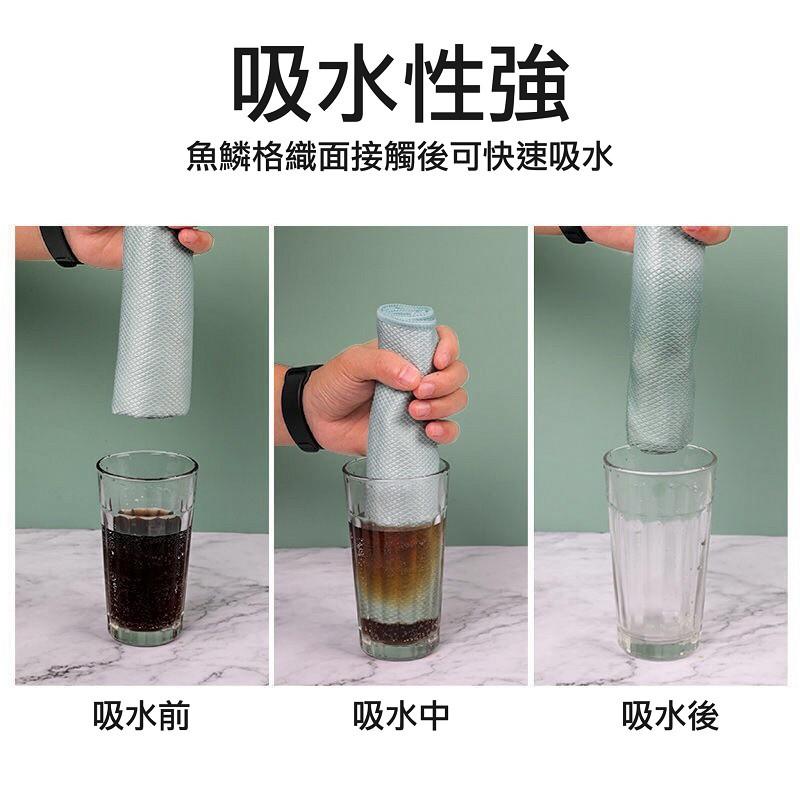 吸水性強

魚鱗格織面接觸後可快速吸水

吸水前

吸水中

吸水後