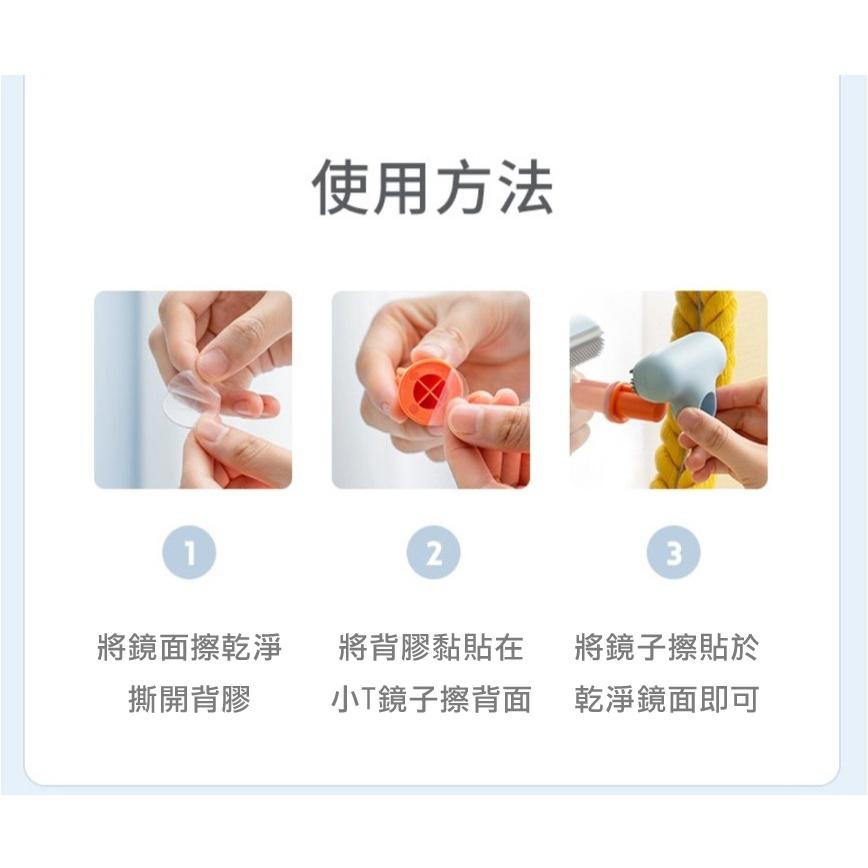 使用方法

1

將鏡面擦乾淨
撕開背膠

2

將背膠黏貼在
小T鏡子擦背面

3

將鏡子擦貼於
乾淨鏡面即可