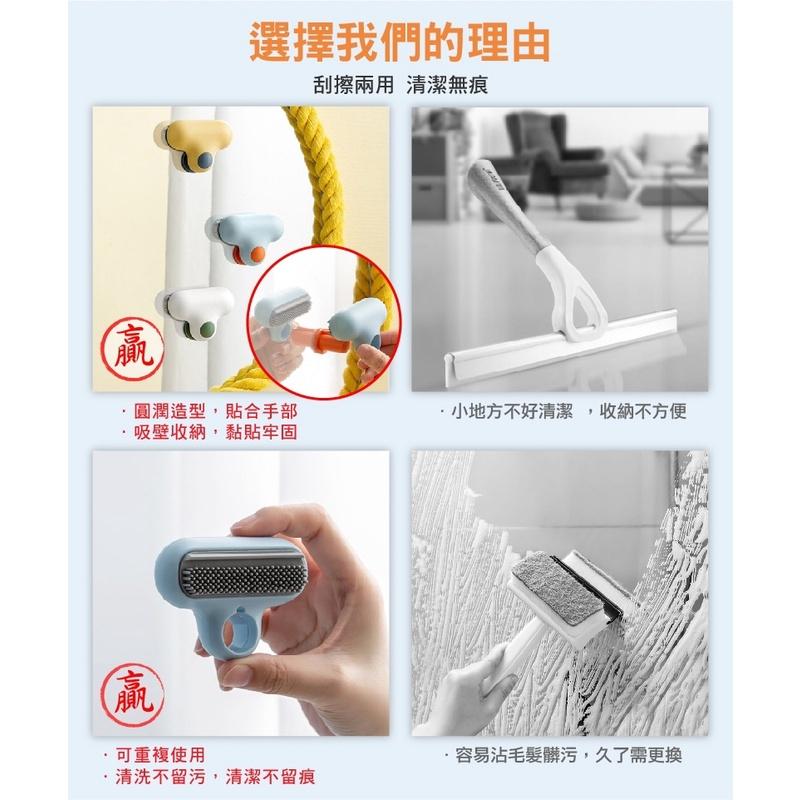 選擇我們的理由

刮擦兩用 清潔無痕

贏

· 圓潤造型，貼合手部
· 吸壁收納，黏貼牢固

· 小地方不好清潔 ，收納不方便

贏

· 可重複使用
· 清洗不留污，清潔不留痕

· 容易沾毛髮髒污，久了需更換