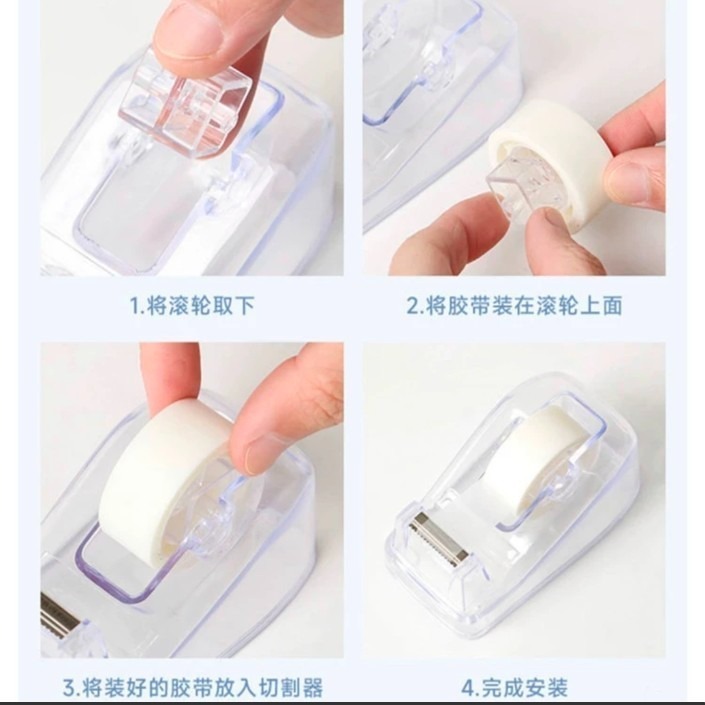 1.将滚轮取下

2.将胶带装在滚轮上面

3.将装好的胶带放入切割器

4.完成安装