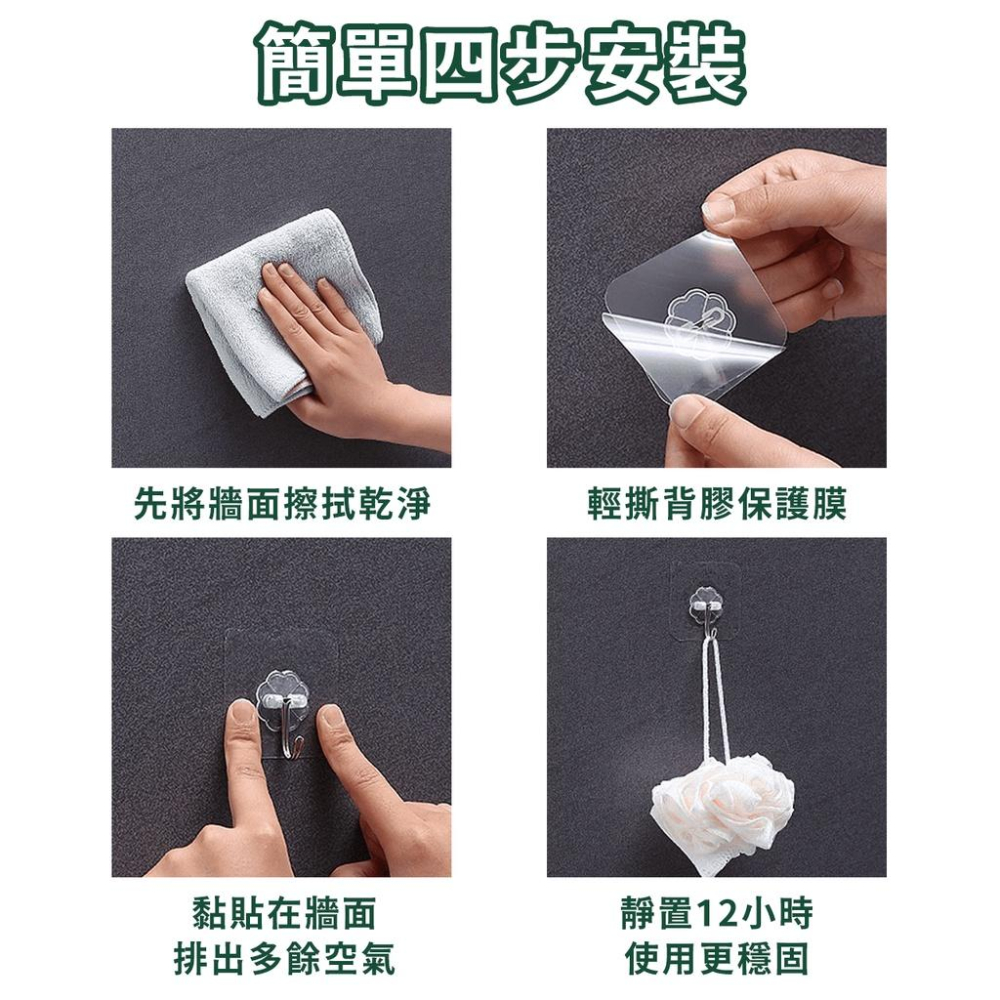 簡單四步安裝

先將牆面擦拭乾淨

輕撕背膠保護膜

黏貼在牆面
排出多餘空氣

靜置12小時
使用更穩固