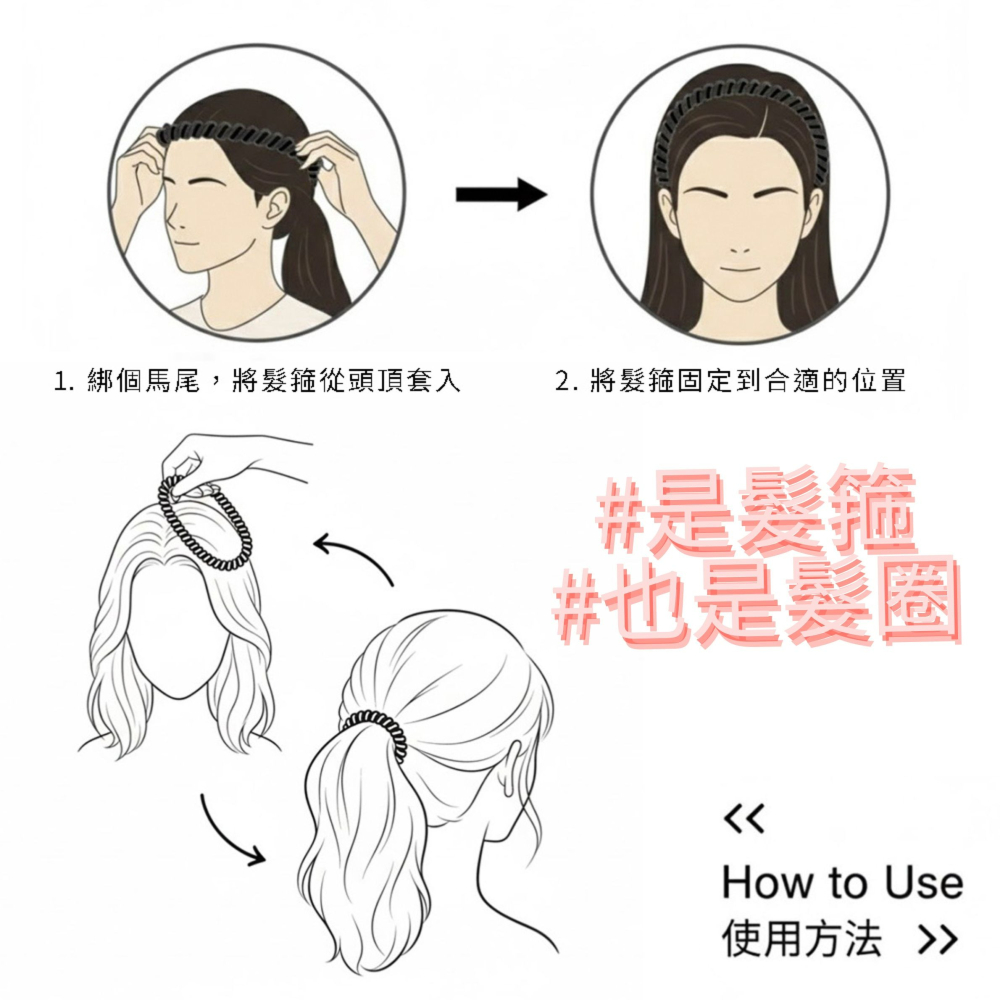 1. 綁個馬尾，將髮箍從頭頂套入

2. 將髮箍固定到合適的位置

#是髮箍
#也是髮圈

<<
How to Use
使用方法 >>