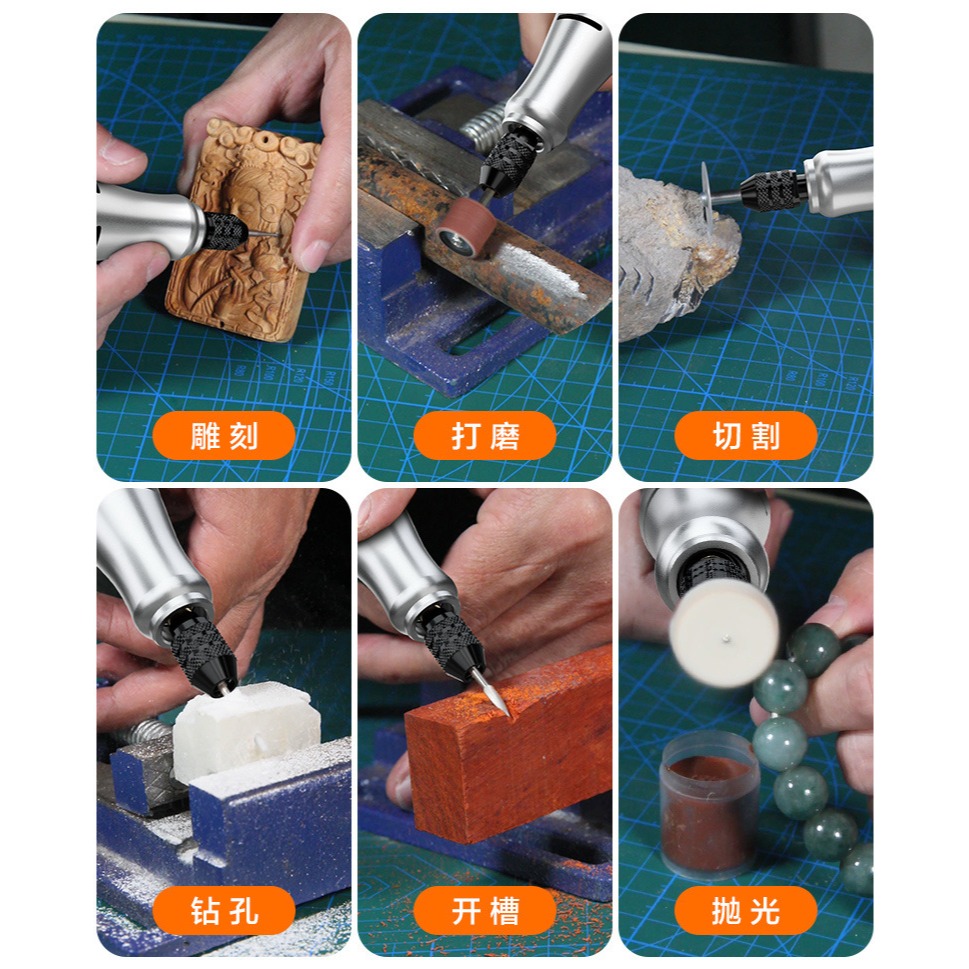 雕刻

打磨

切割

钻孔

开槽

抛光