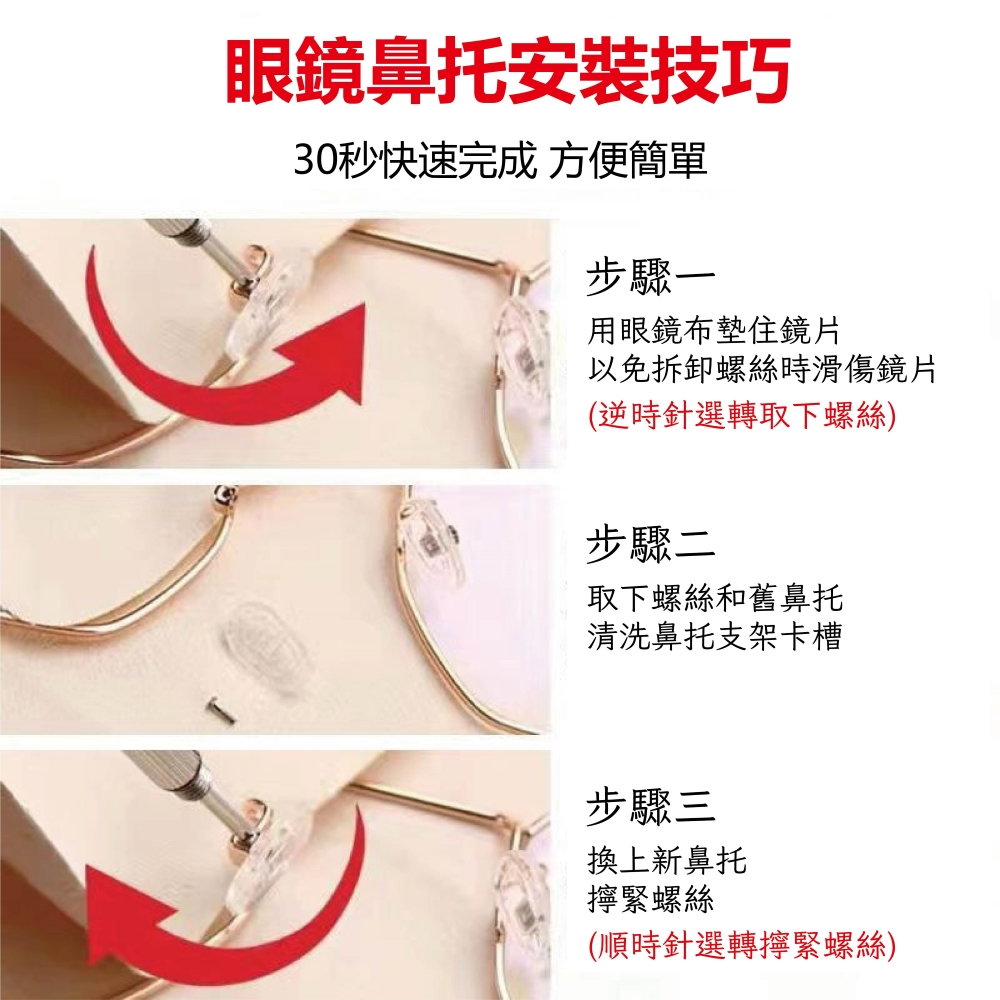 眼鏡鼻托安裝技巧

30秒快速完成 方便簡單

步驟一

用眼鏡布墊住鏡片
以免拆卸螺絲時滑傷鏡片
(逆時針選轉取下螺絲)

步驟二

取下螺絲和舊鼻托
清洗鼻托支架卡槽

步驟三

換上新鼻托
擰緊螺絲
(順時針選轉擰緊螺絲)