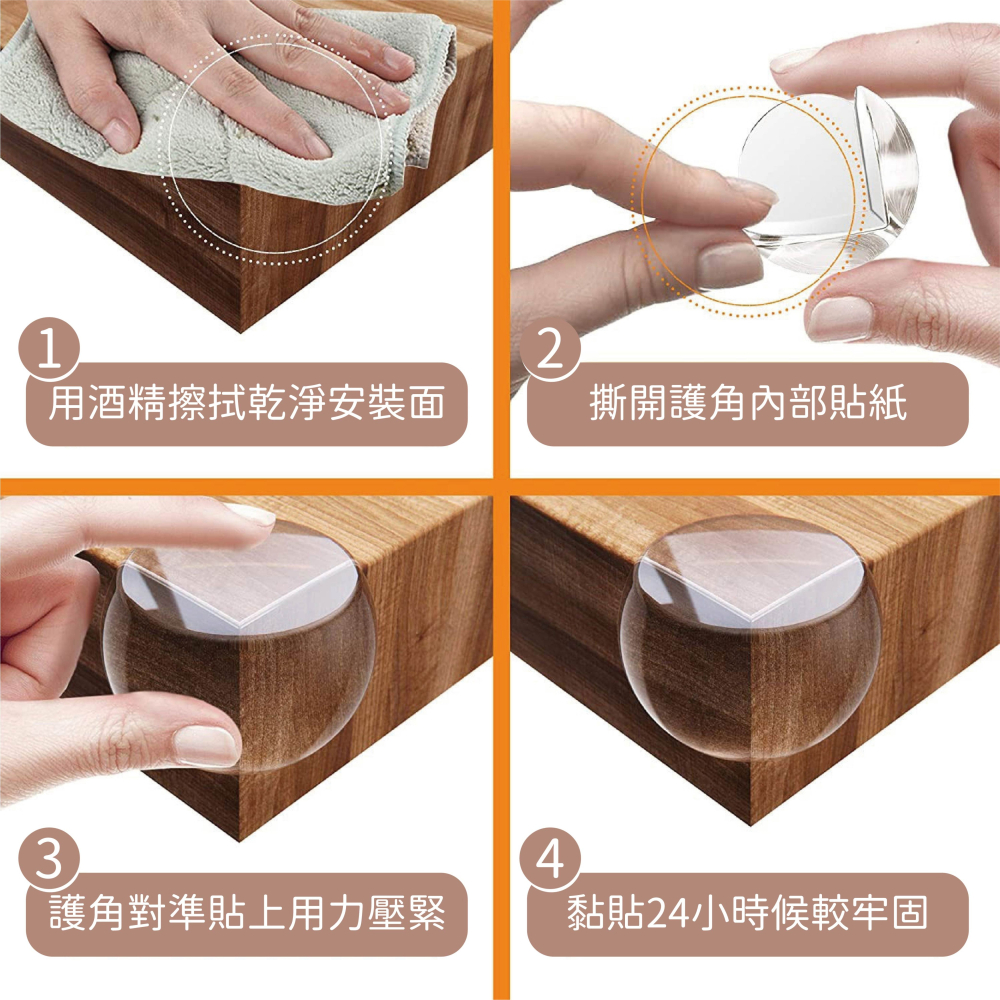 1
用酒精擦拭乾淨安裝面

2
撕開護角內部貼紙

3
護角對準貼上用力壓緊

4
黏貼24小時候較牢固