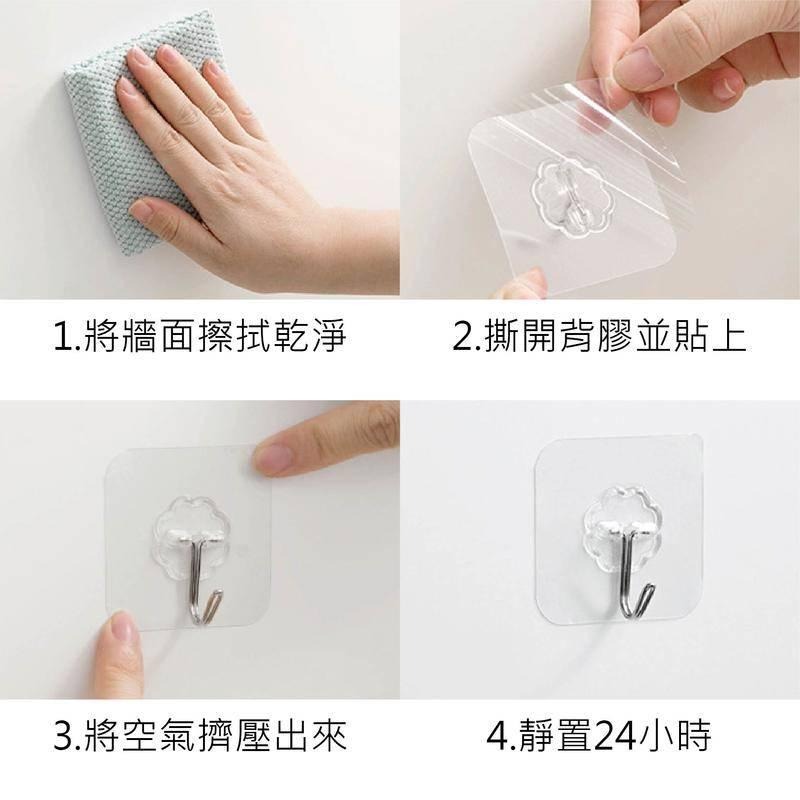 1.將牆面擦拭乾淨

2.撕開背膠並貼上

3.將空氣擠壓出來

4.靜置24小時