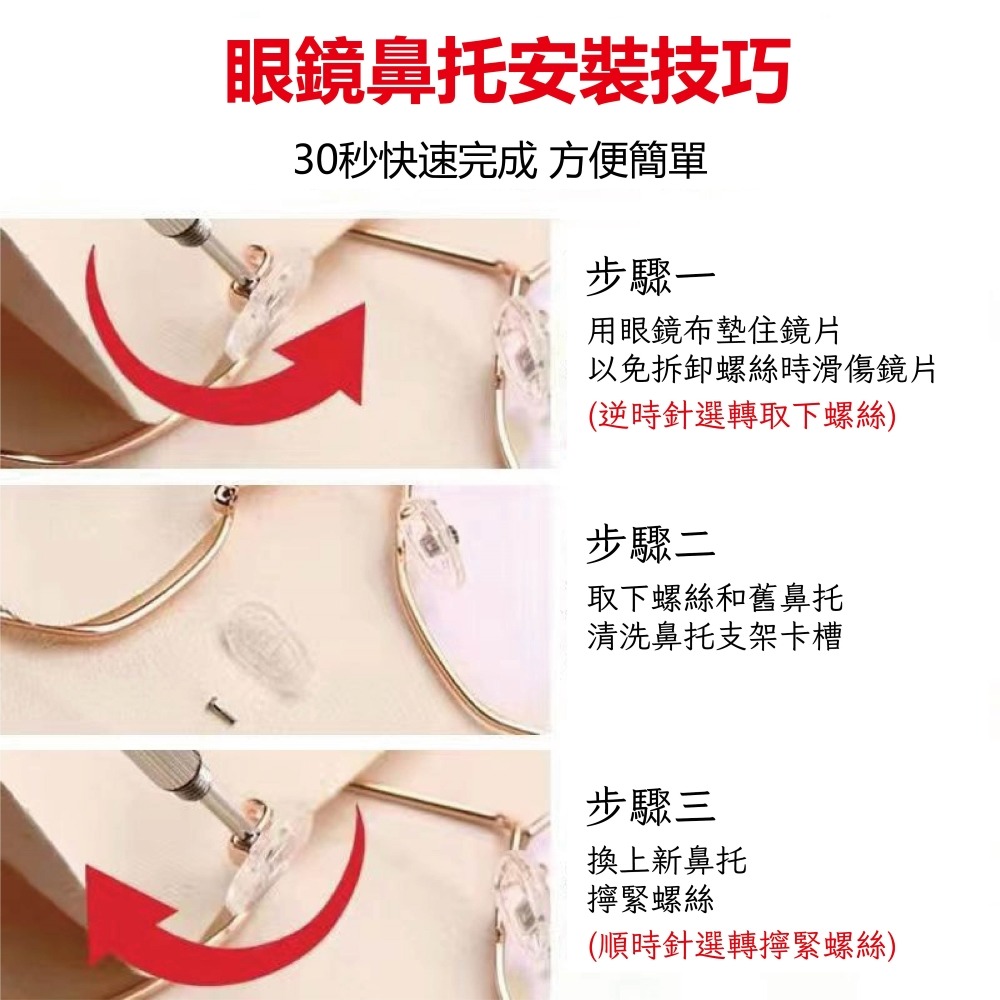 眼鏡鼻托安裝技巧

30秒快速完成 方便簡單

步驟一

用眼鏡布墊住鏡片
以免拆卸螺絲時滑傷鏡片
(逆時針選轉取下螺絲)

步驟二

取下螺絲和舊鼻托
清洗鼻托支架卡槽

步驟三

換上新鼻托
擰緊螺絲
(順時針選轉擰緊螺絲)