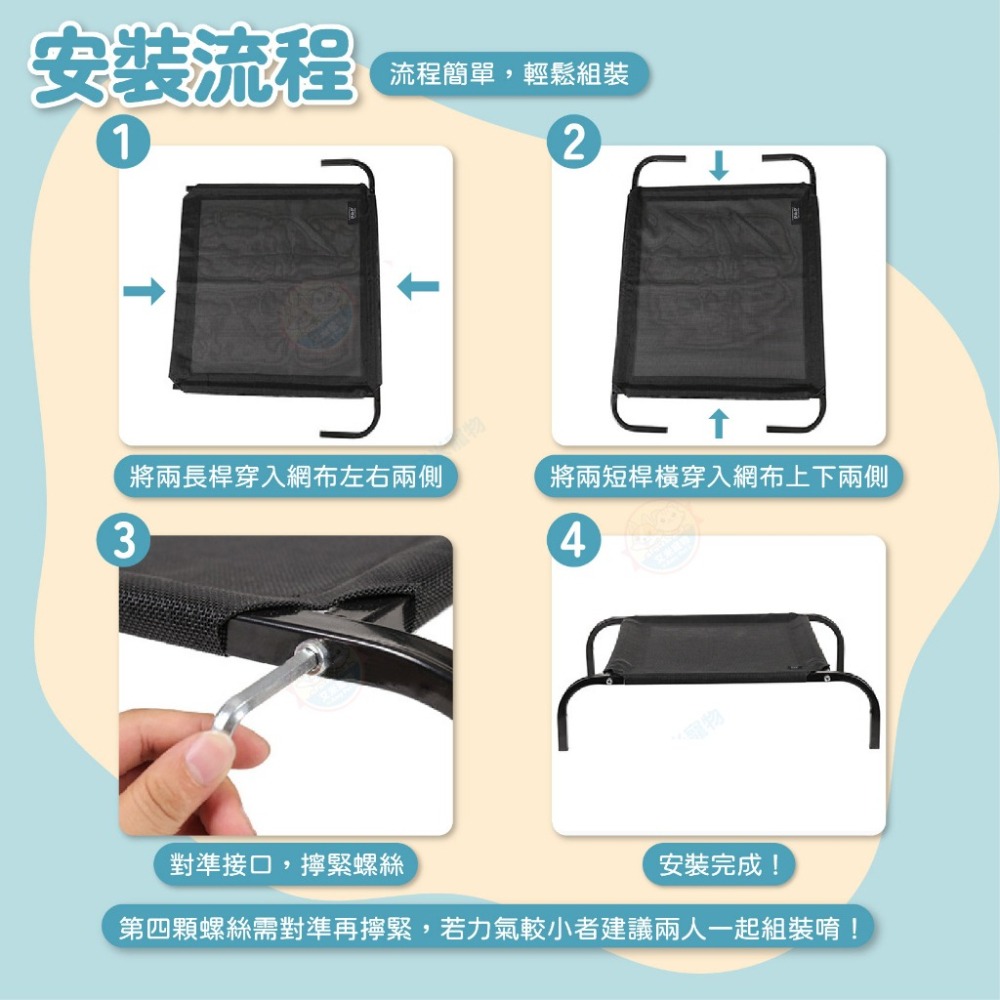 安裝流程

流程簡單，輕鬆組裝

1

將兩長桿穿入網布左右兩側

2

將兩短桿橫穿入網布上下兩側

3

對準接口，擰緊螺絲

4

安裝完成！

第四顆螺絲需對準再擰緊，若力氣較小者建議兩人一起組裝唷！