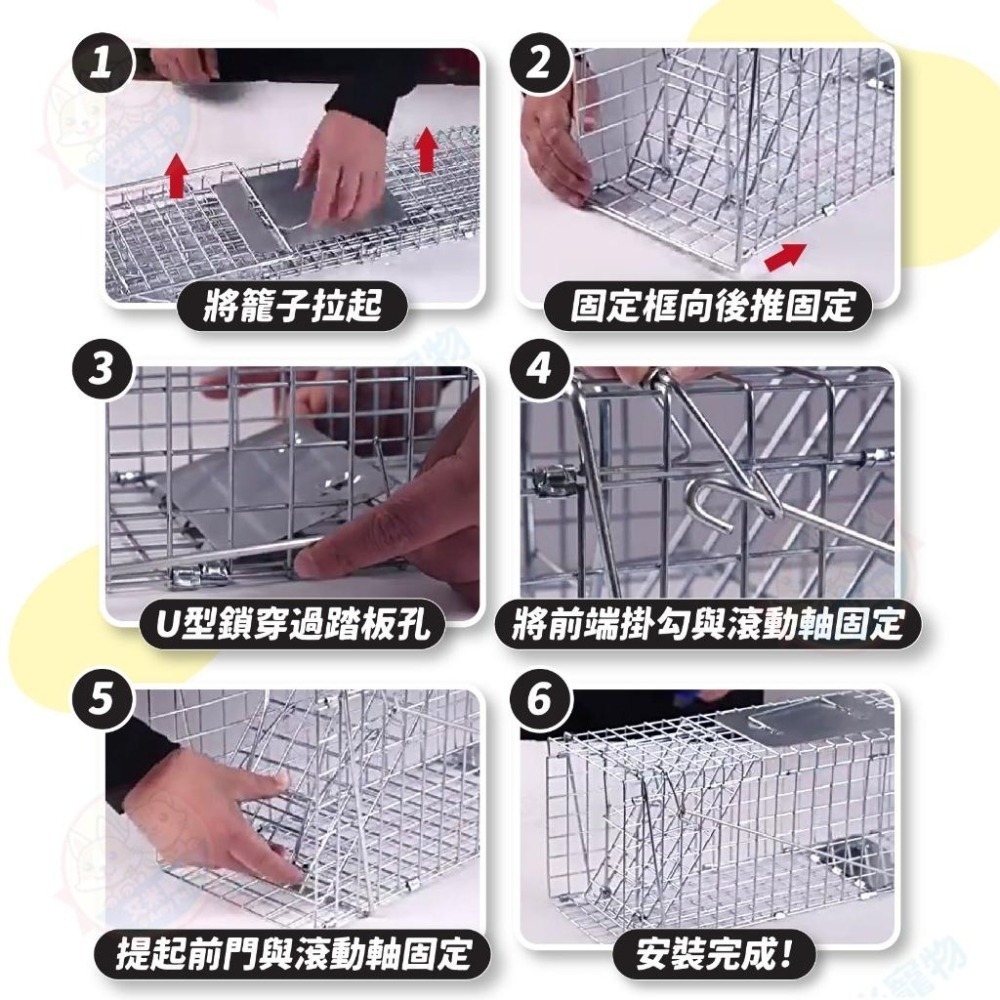 1
將籠子拉起

2
固定框向後推固定

3
U型鎖穿過踏板孔

4
將前端掛勾與滾動軸固定

5
提起前門與滾動軸固定

6
安裝完成!