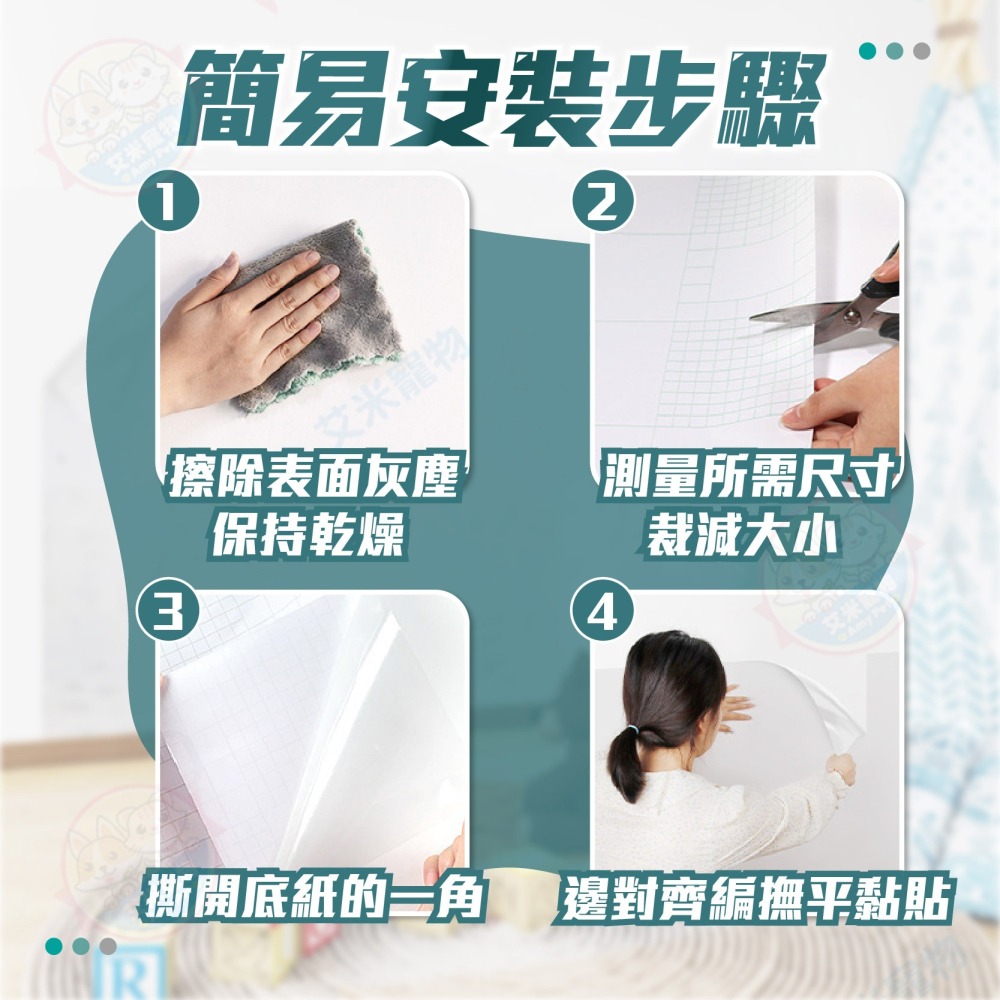 簡易安裝步驟

1
擦除表面灰塵
保持乾燥

2
測量所需尺寸
裁減大小

3
撕開底紙的一角

4
邊對齊編撫平黏貼

艾米寵物