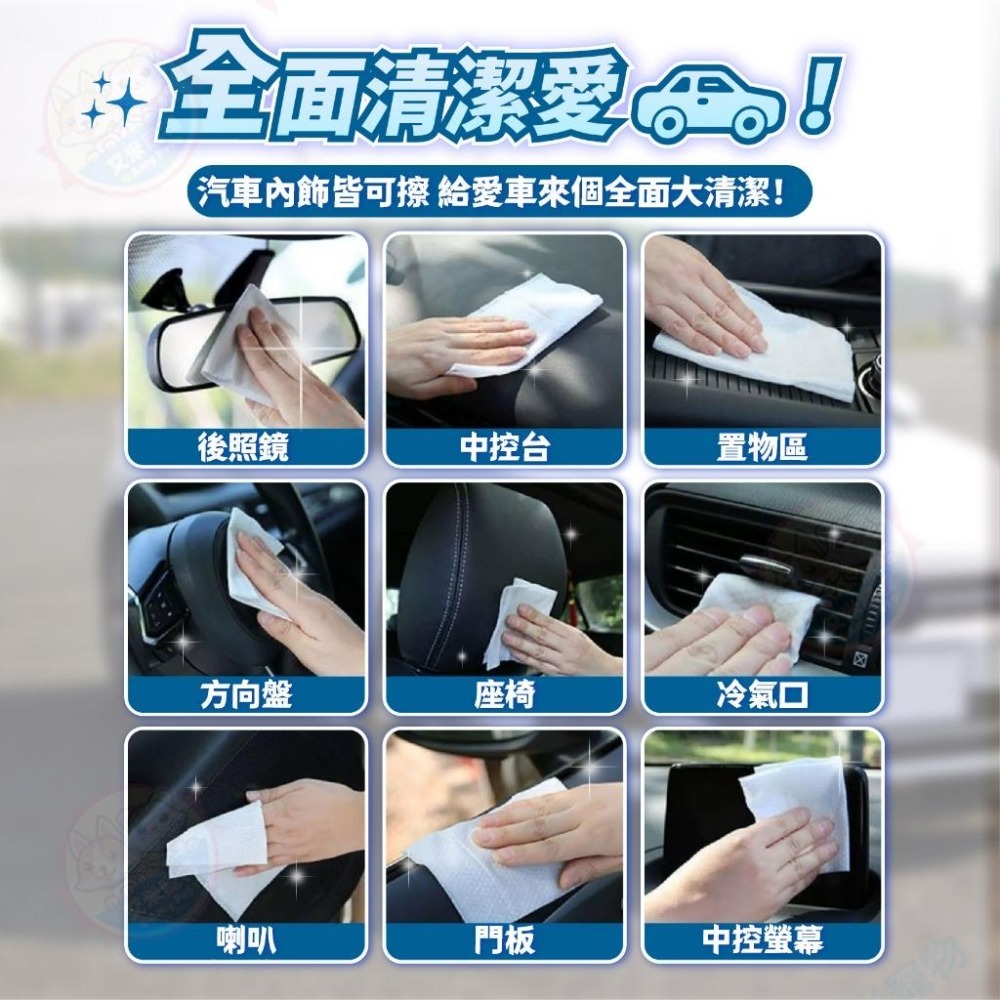 全面清潔愛!

汽車內飾皆可擦 給愛車來個全面大清潔!

後照鏡

中控台

置物區

方向盤

座椅

冷氣口

喇叭

門板

中控螢幕